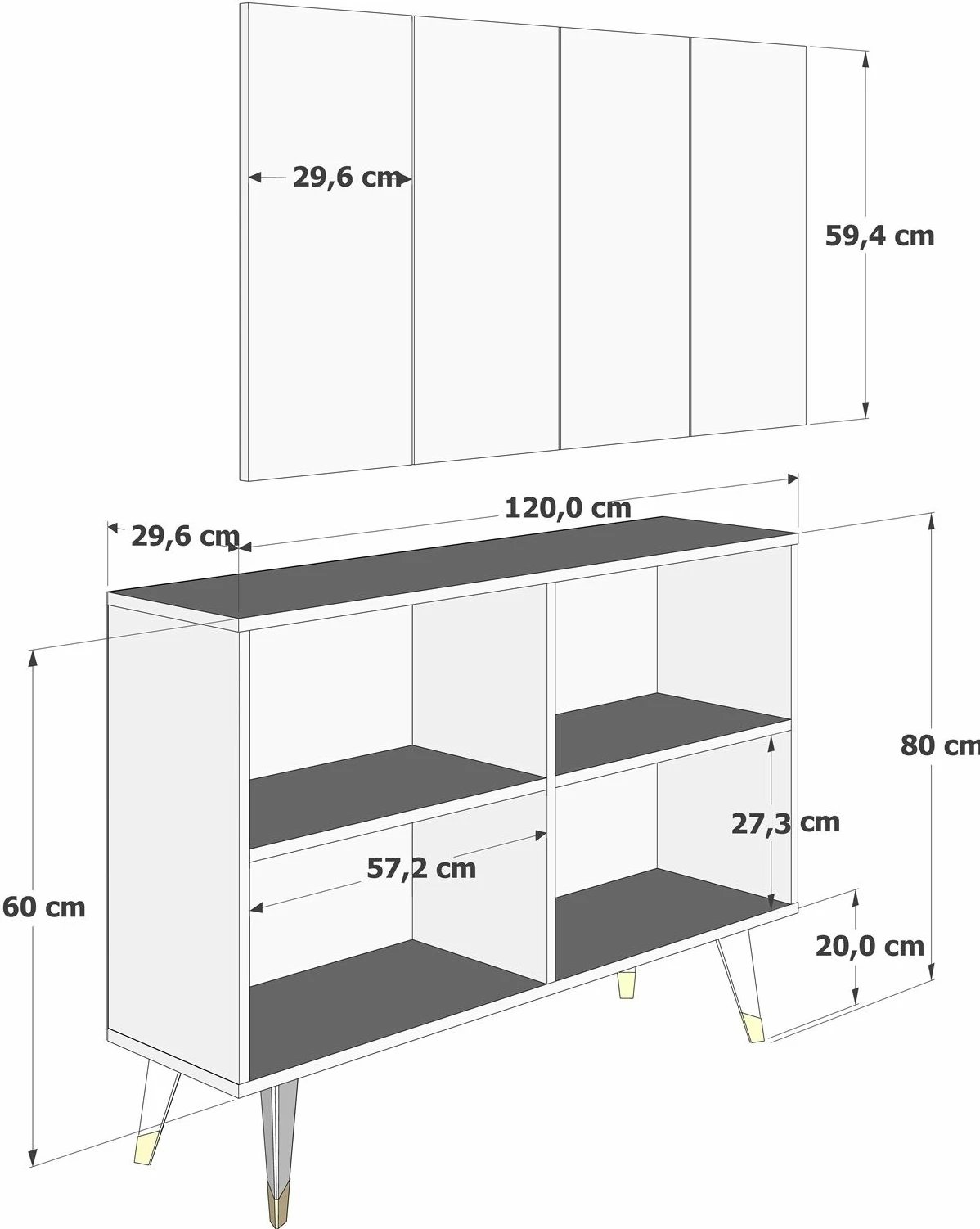 29,6 cm

59,4 cm

120,0 cm

29,6 cm

80 cm

27,3 cm

57,2 cm

60 cm

20,0 cm