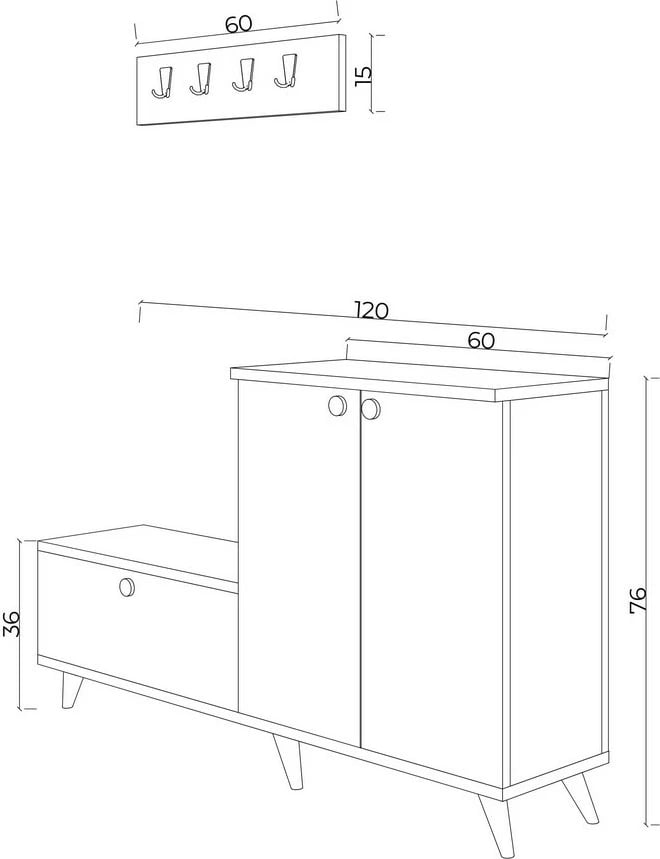 60

15

120

60

36

76