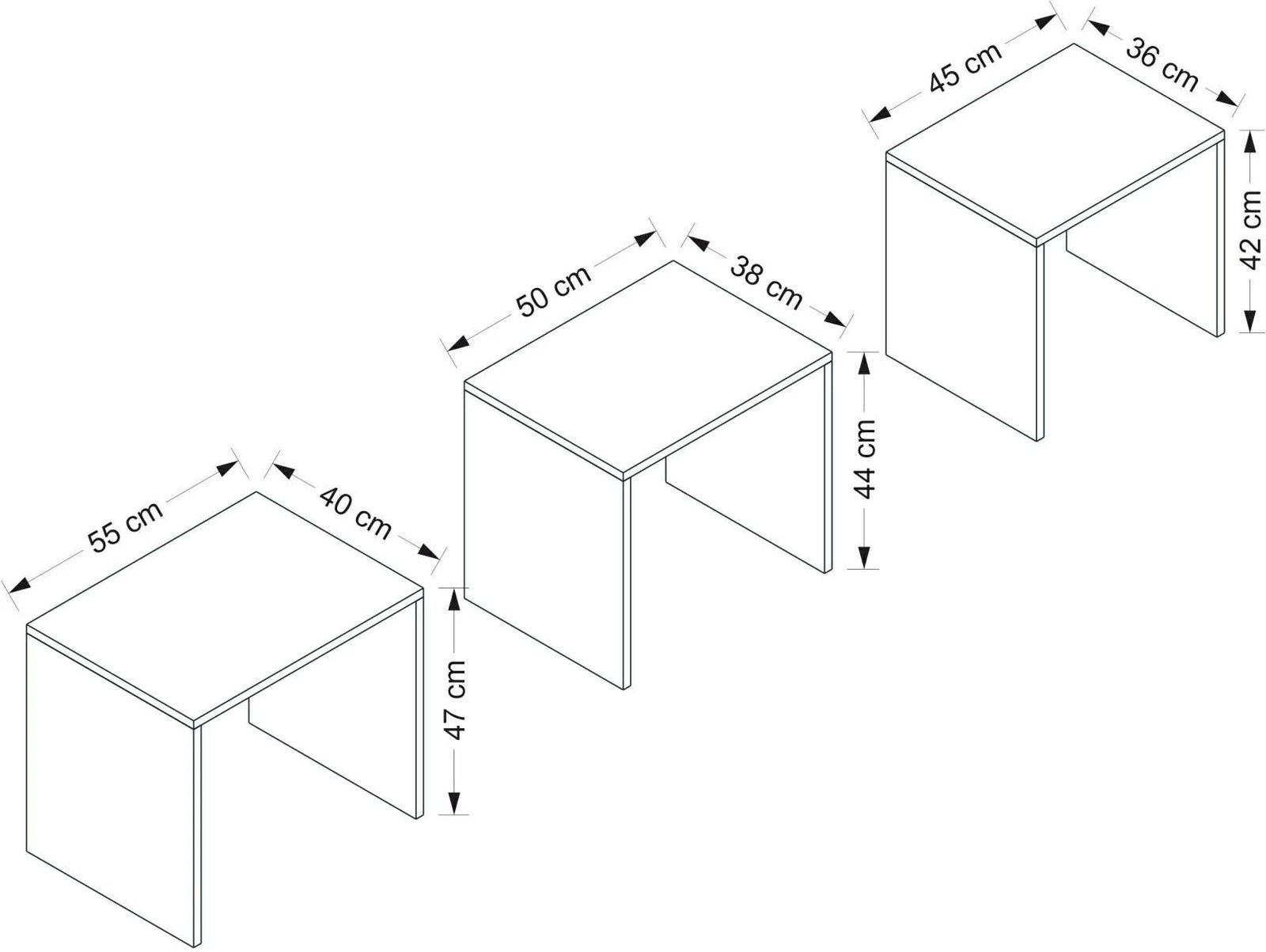 45 cm
36 cm
42 cm
50 cm
38 cm
44 cm
55 cm
40 cm
47 cm