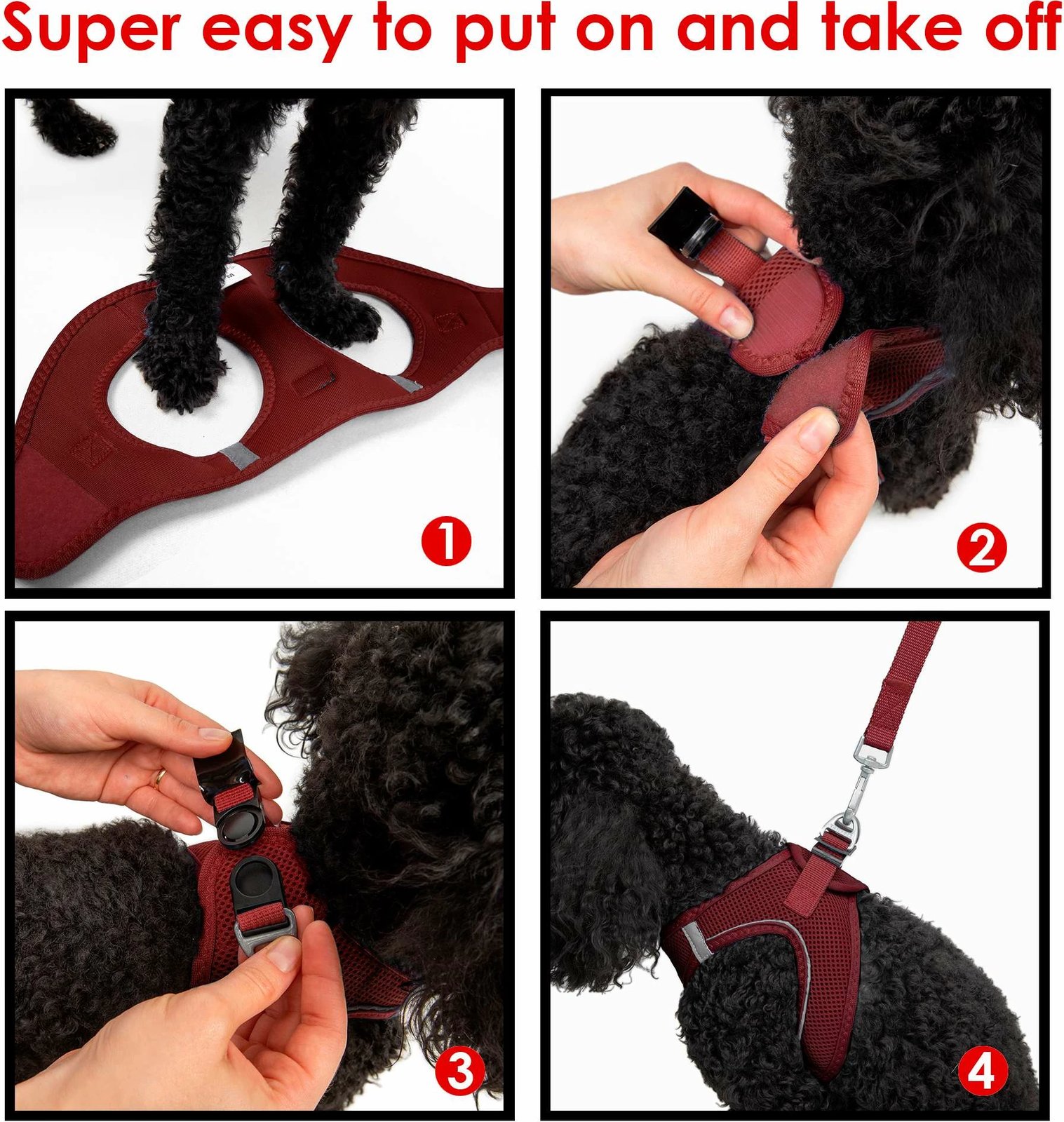 Super easy to put on and take off

1

2

3

4