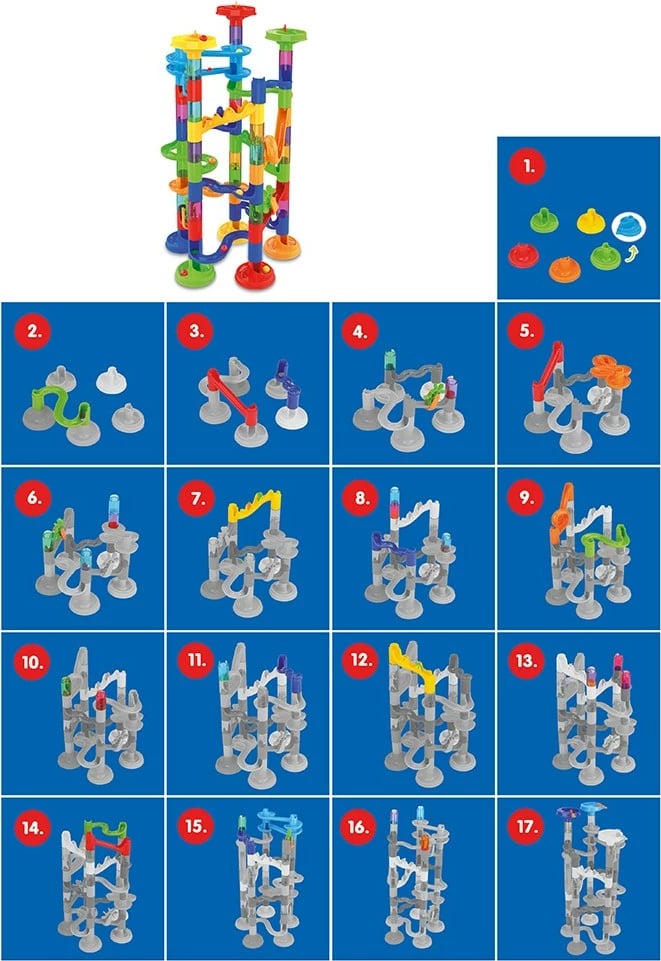 1.

2.

3.

4.

5.

6.

7.

8.

9.

10.

11.

12.

13.

14.

15.

16.

17.