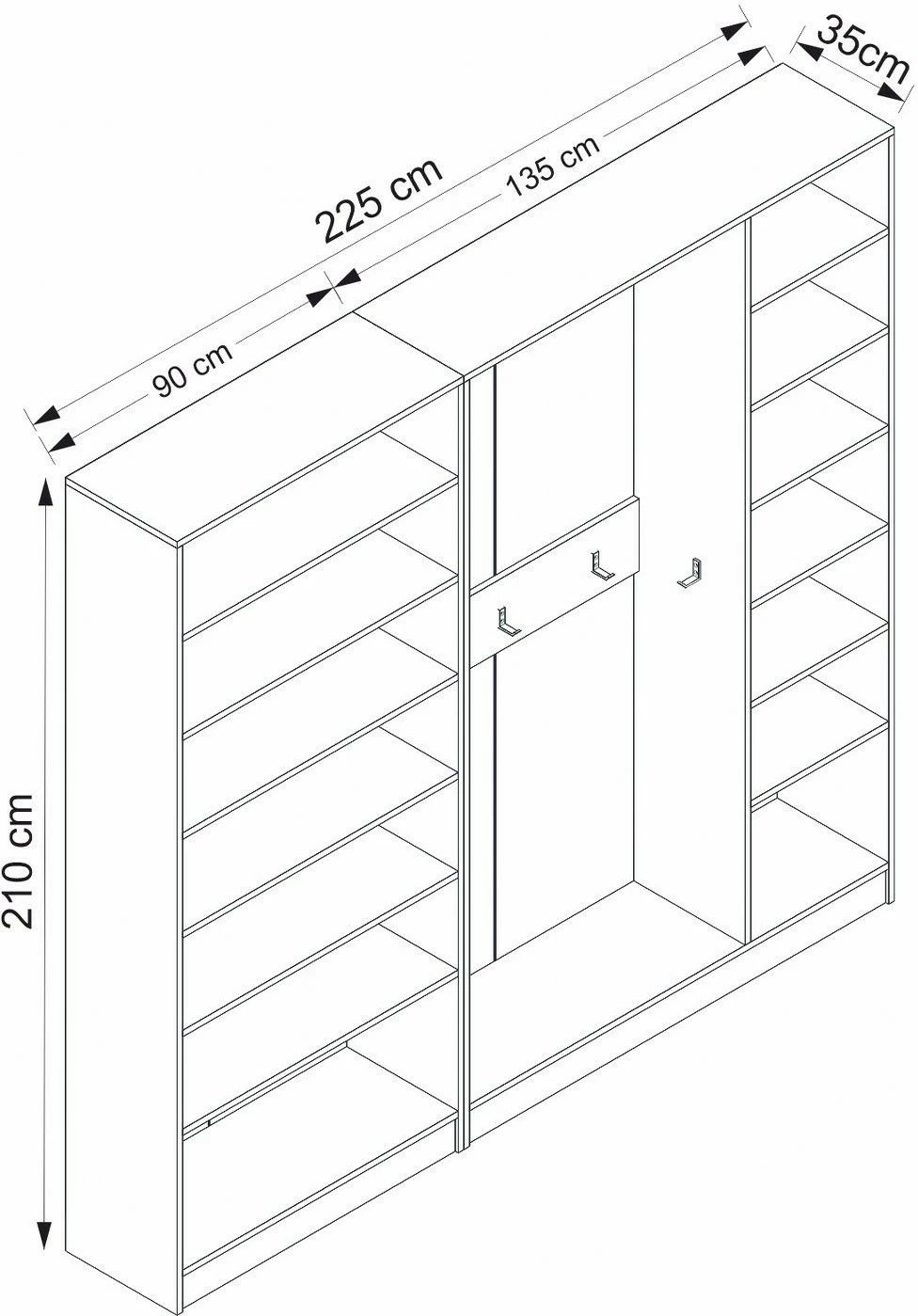 35cm
225 cm
135 cm
90 cm
210 cm