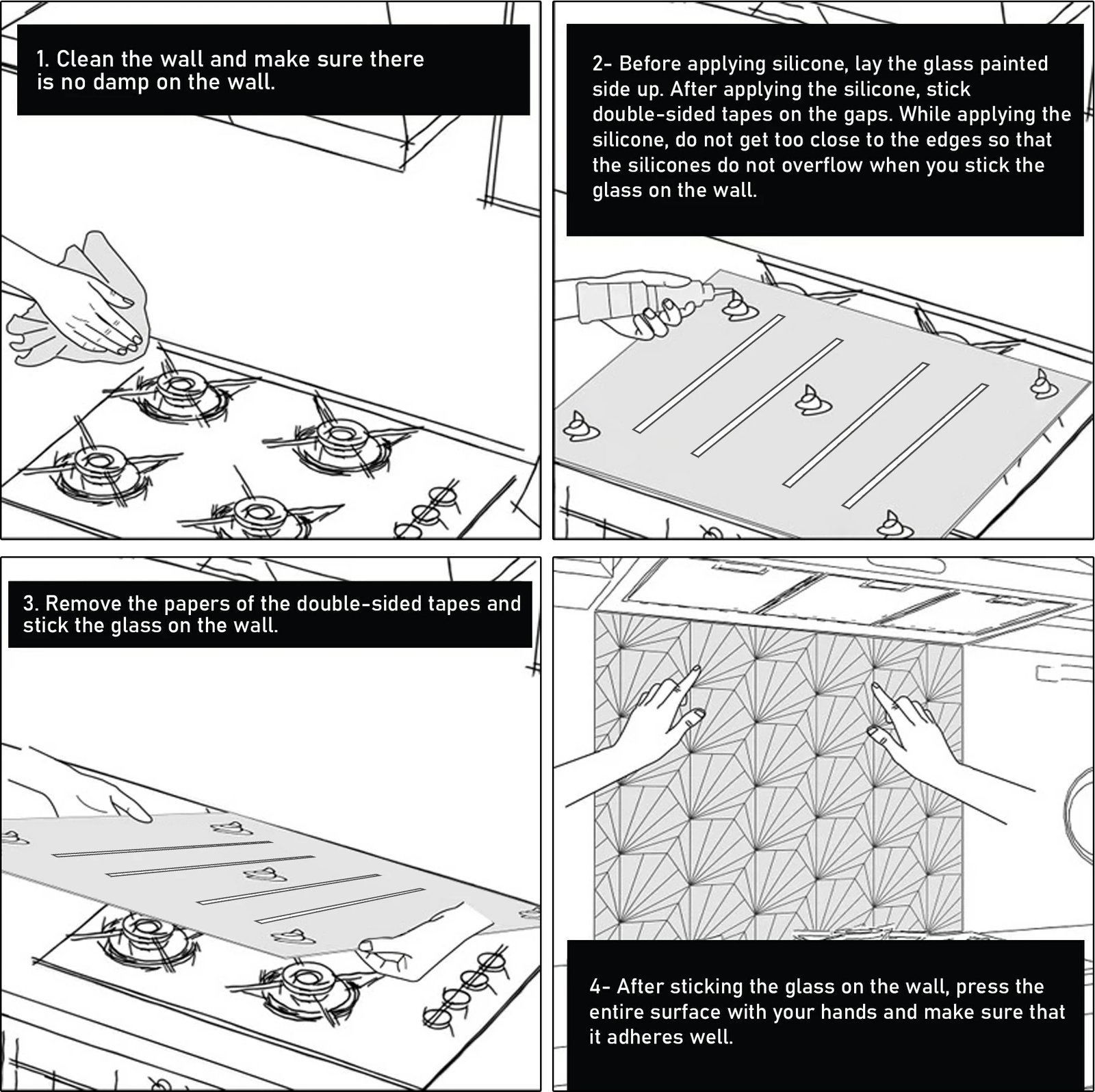 1. Clean the wall and make sure there is no damp on the wall.

2- Before applying silicone, lay the glass painted side up. After applying the silicone, stick double-sided tapes on the gaps. While applying the silicone, do not get too close to the edges so that the silicones do not overflow when you stick the glass on the wall.

3. Remove the papers of the double-sided tapes and stick the glass on the wall.

4- After sticking the glass on the wall, press the entire surface with your hands and make sure that it adheres well.