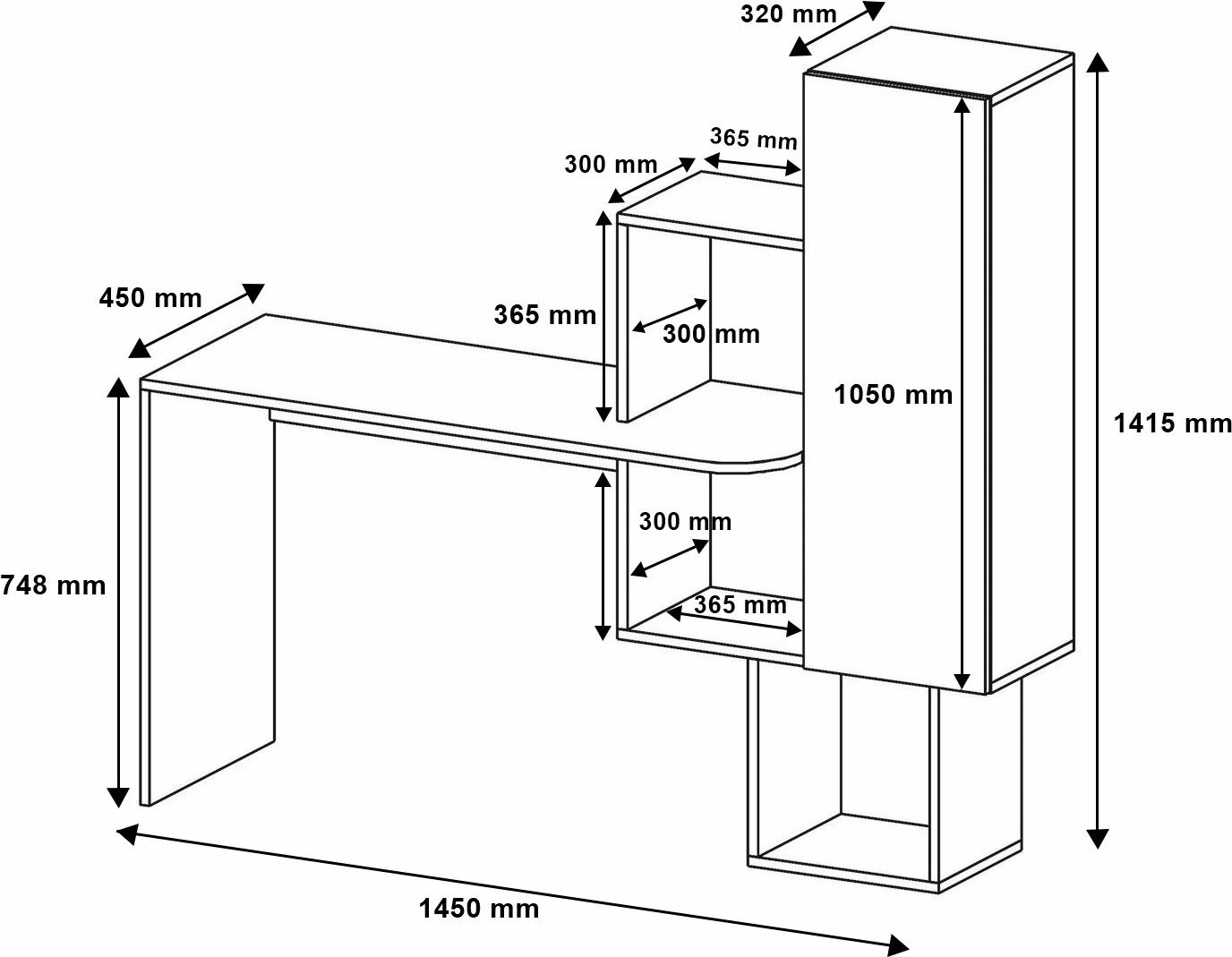 320 mm

365 mm

300 mm

450 mm

365 mm

300 mm

1050 mm

1415 mm

300 mm

748 mm

365 mm

1450 mm