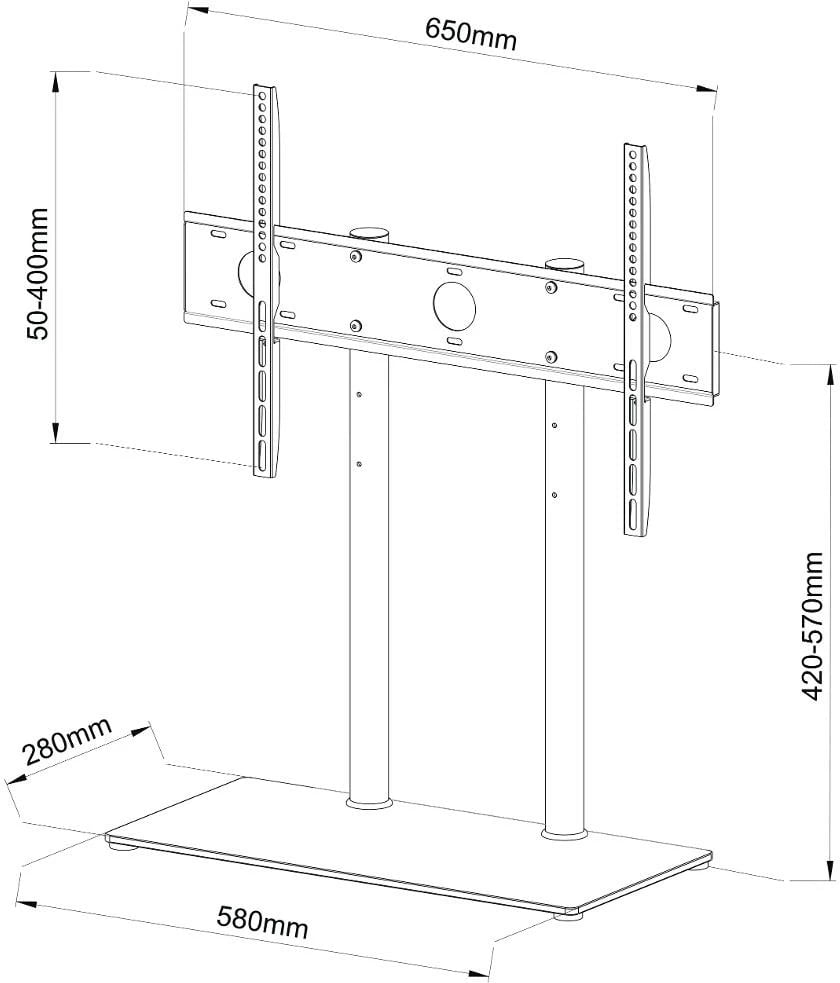 650mm

50-400mm

420-570mm

280mm

580mm