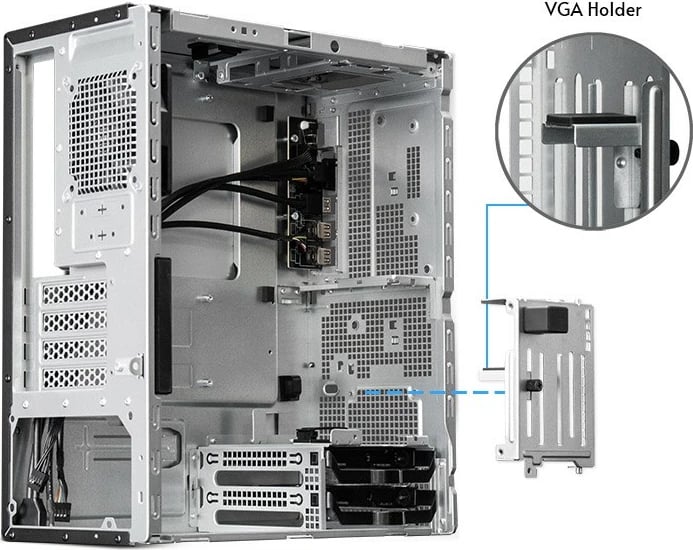 VGA Holder