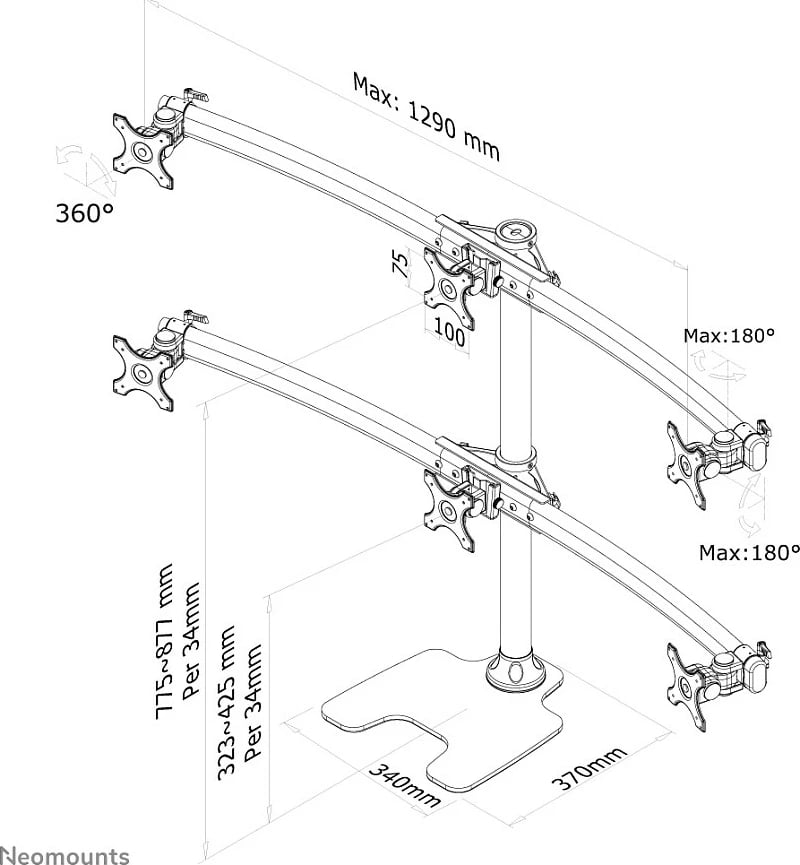 Max: 1290 mm

360°

75

100

Max:180°

Max:180°

775~877 mm
Per 34mm

323~425 mm
Per 34mm

340mm

370mm

Neomounts