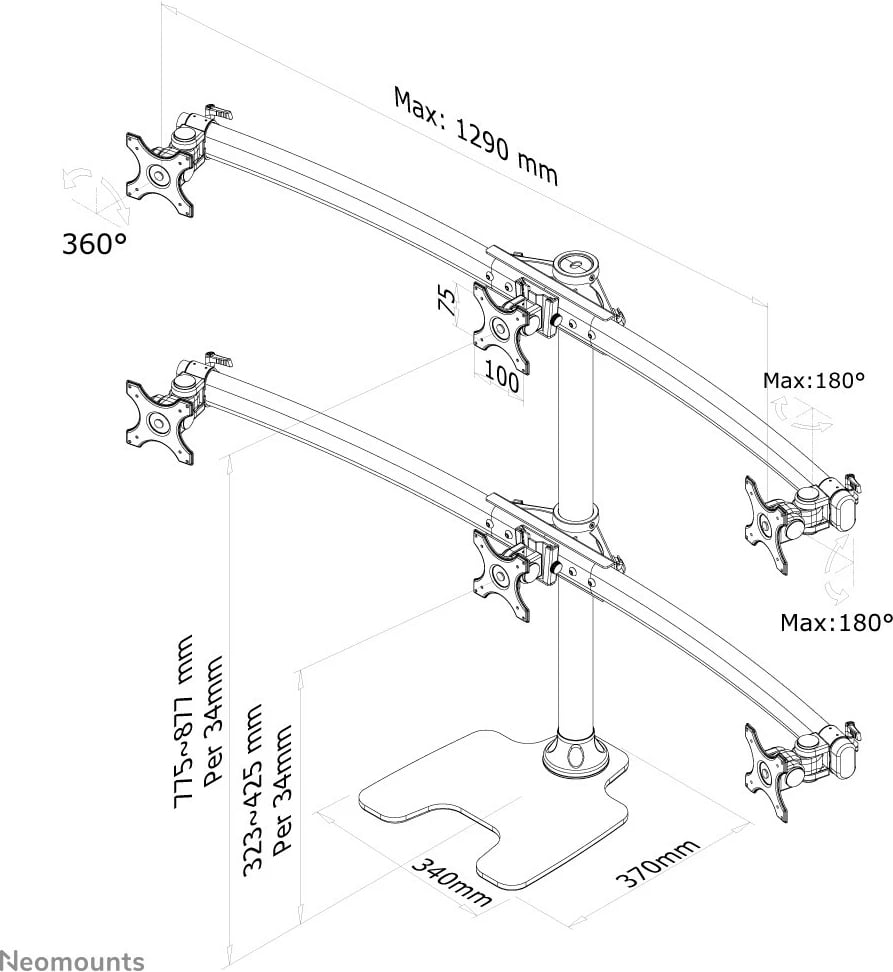 Max: 1290 mm

360°

75

100

Max:180°

Max:180°

775~877 mm
Per 34mm

323~425 mm
Per 34mm

340mm

370mm

Neomounts