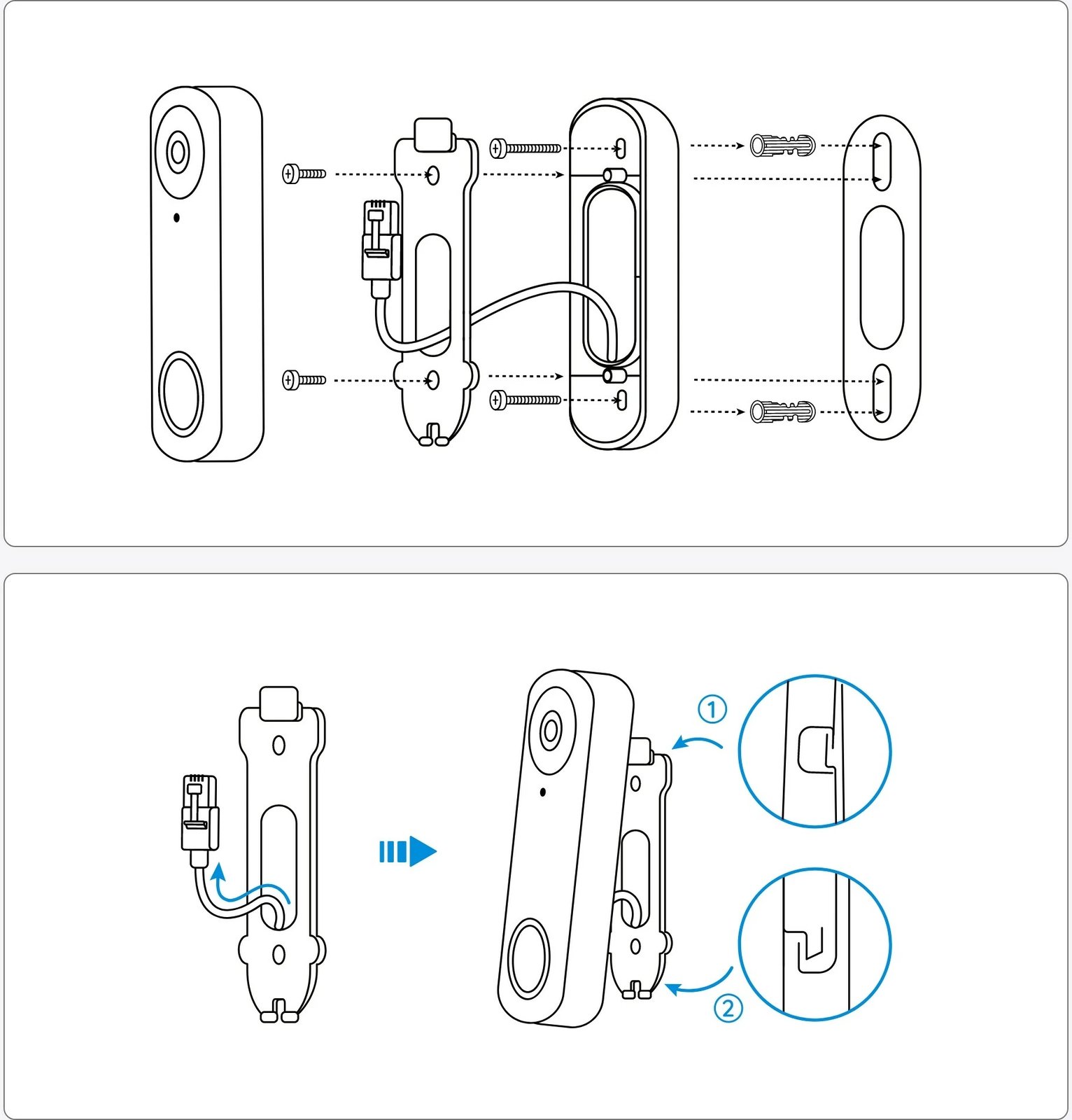 ①

②