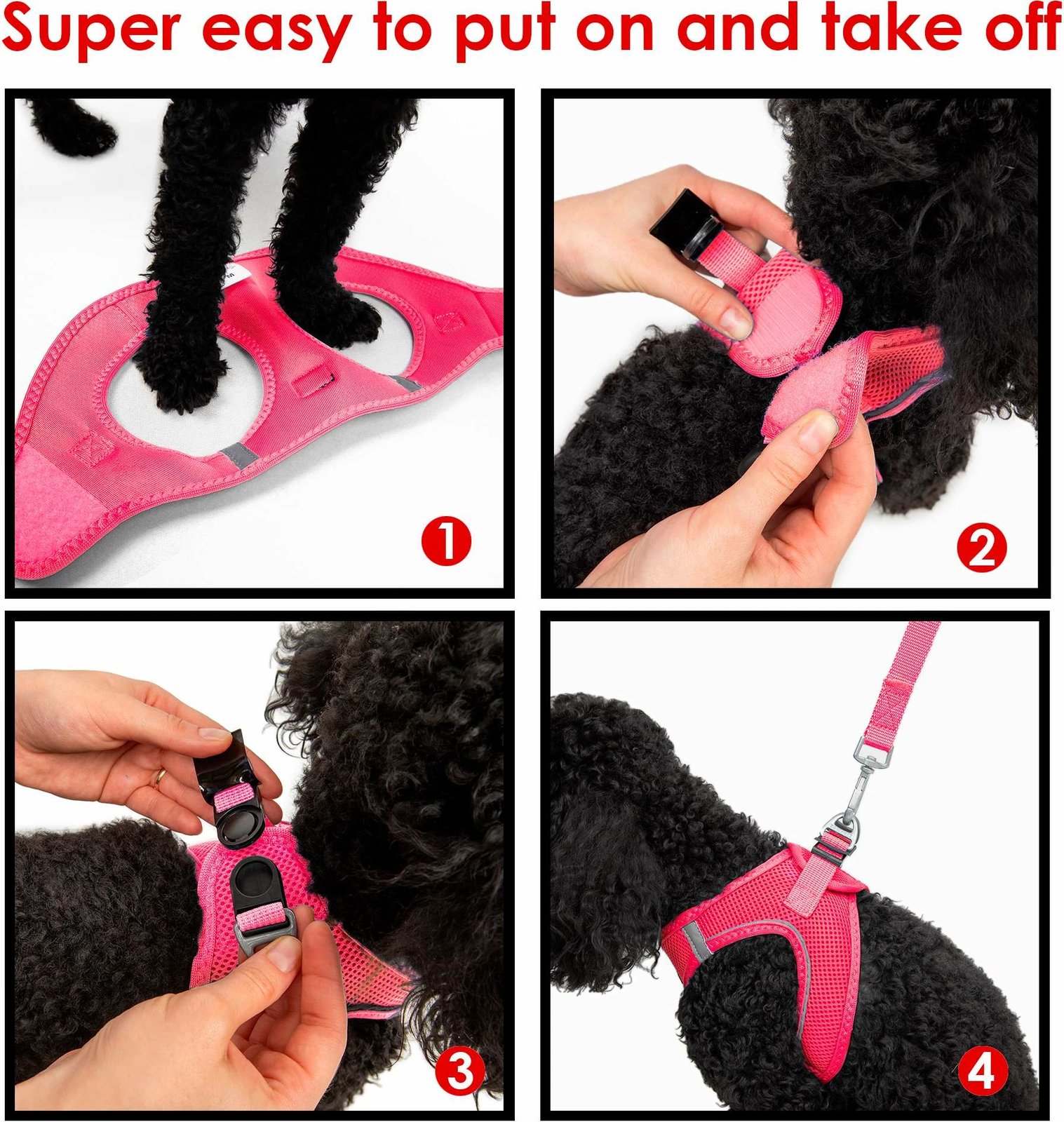 Super easy to put on and take off

1

2

3

4