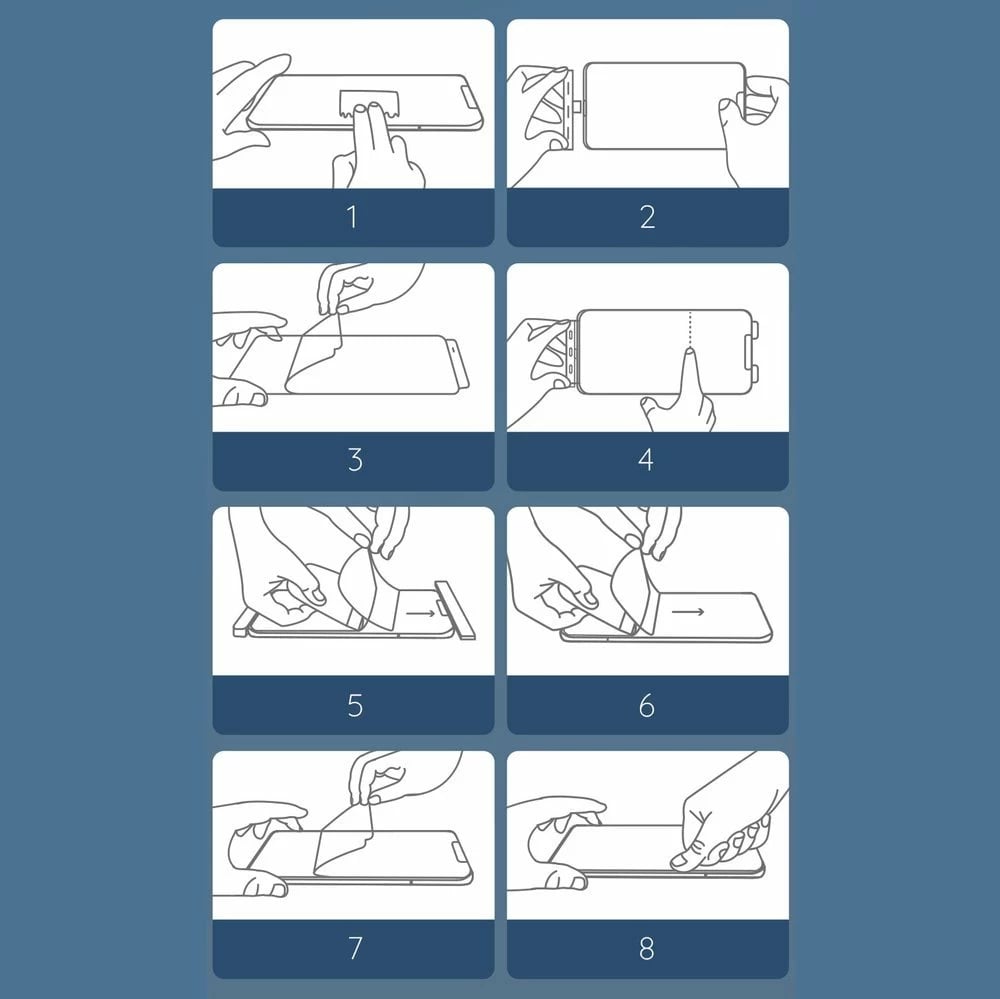 1

2

3

4

5

6

7

8