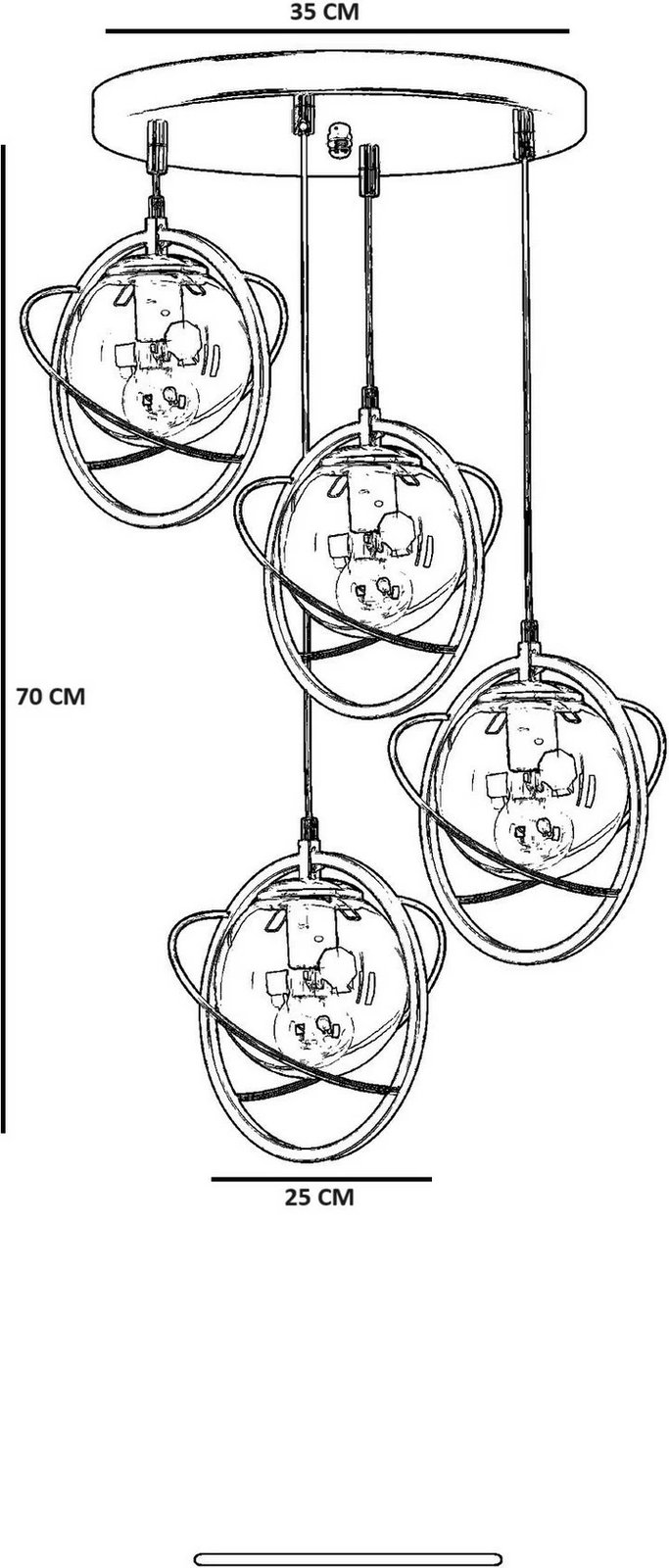 35 CM

70 CM

25 CM