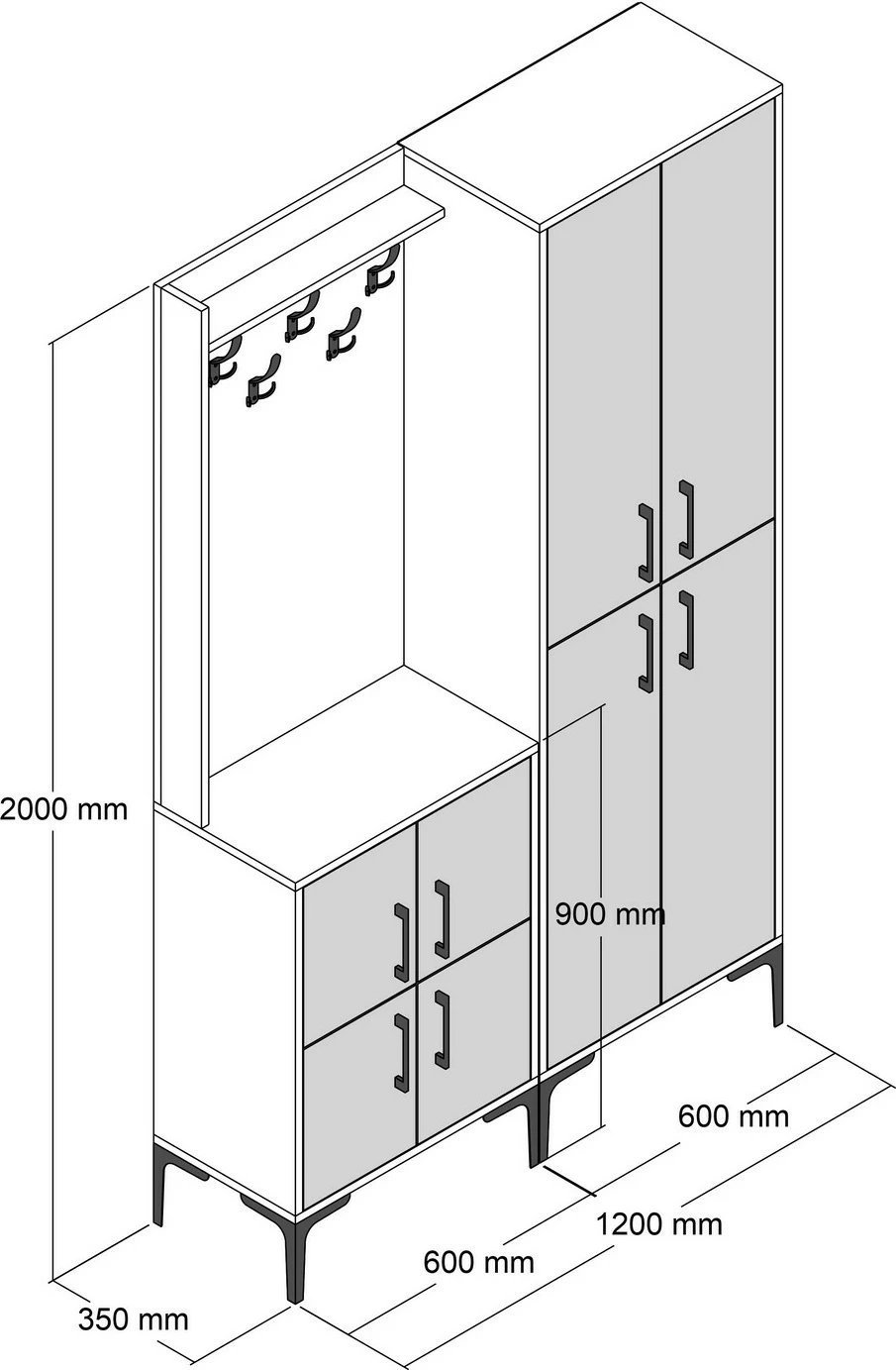 2000 mm

900 mm

600 mm

1200 mm

600 mm

350 mm