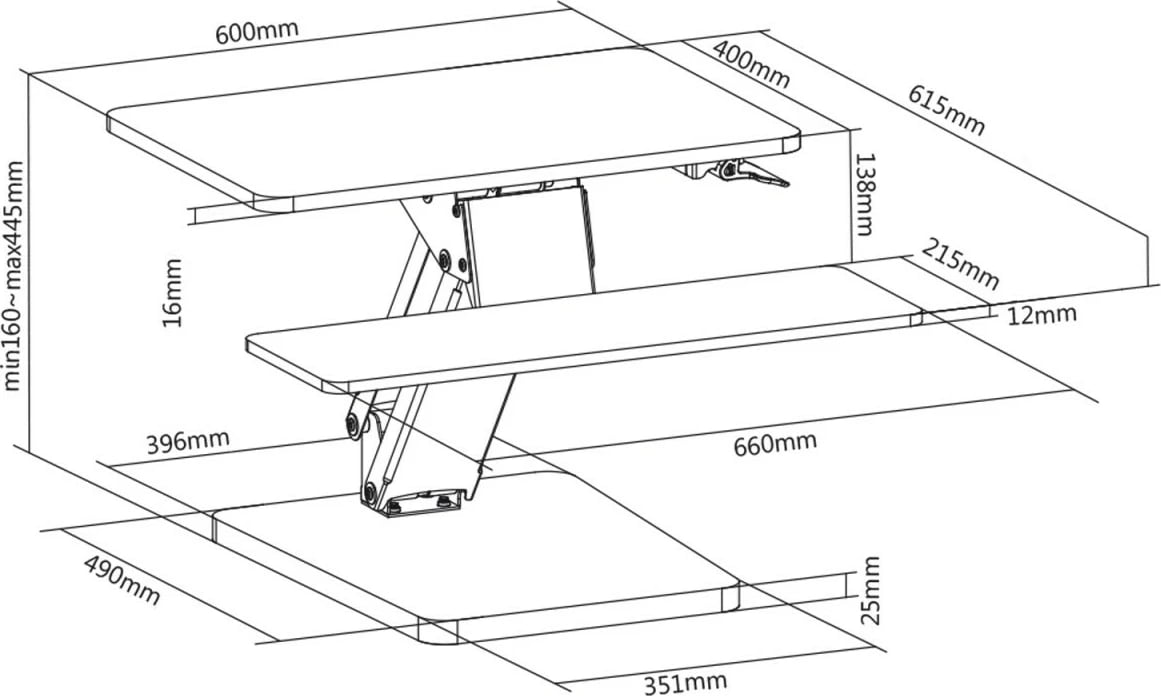 600mm
400mm
615mm
min160~max445mm
138mm
16mm
215mm
12mm
396mm
660mm
490mm
25mm
351mm