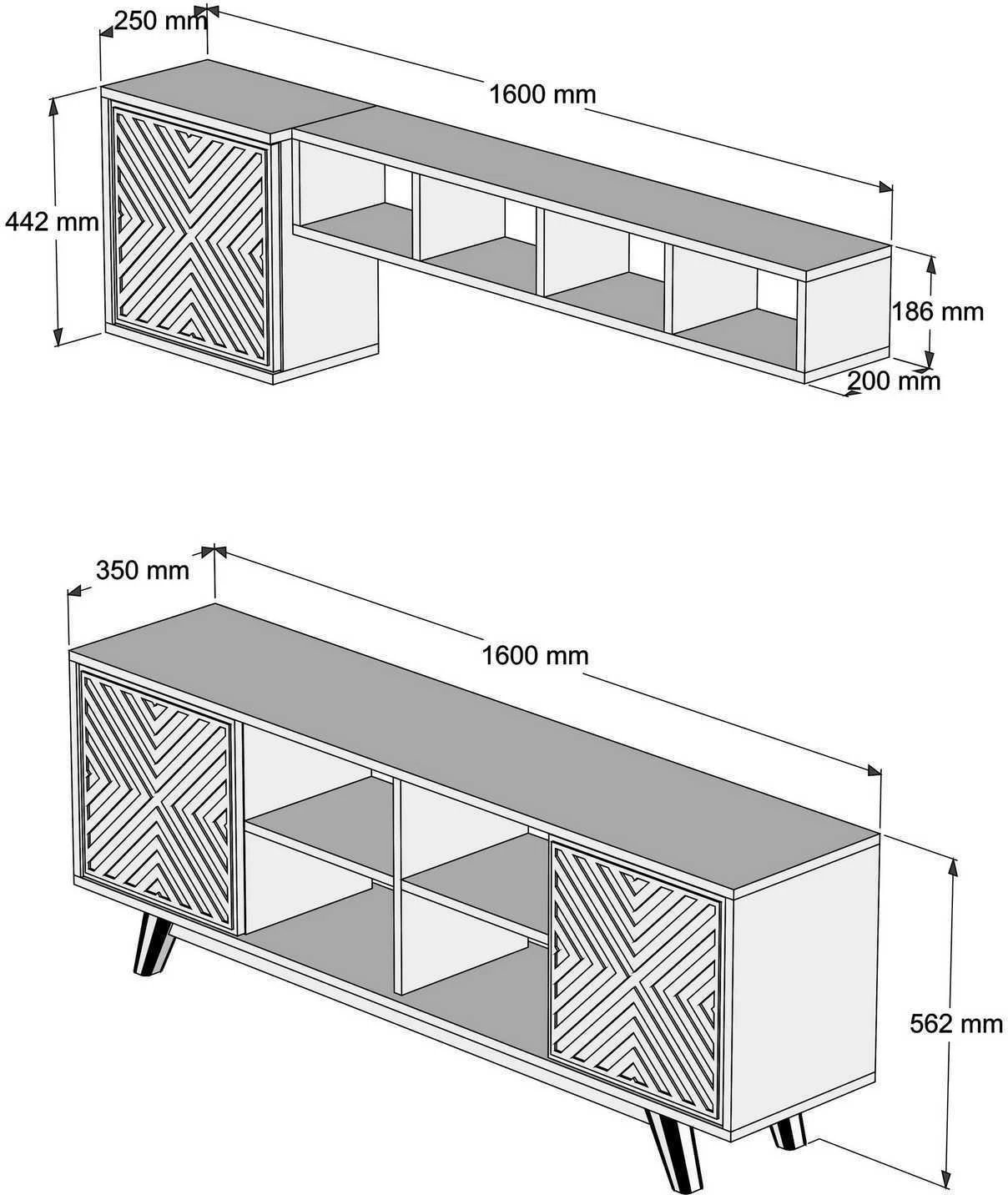 250 mm
1600 mm
442 mm
186 mm
200 mm

350 mm
1600 mm
562 mm