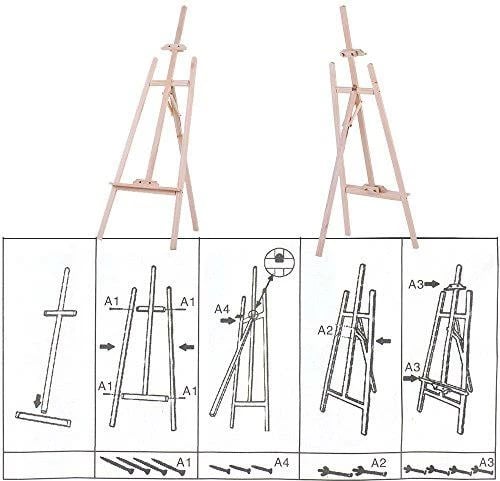 A1 A1
A1 A1
A4
A2
A3
A3
A1
A4
A2
A3