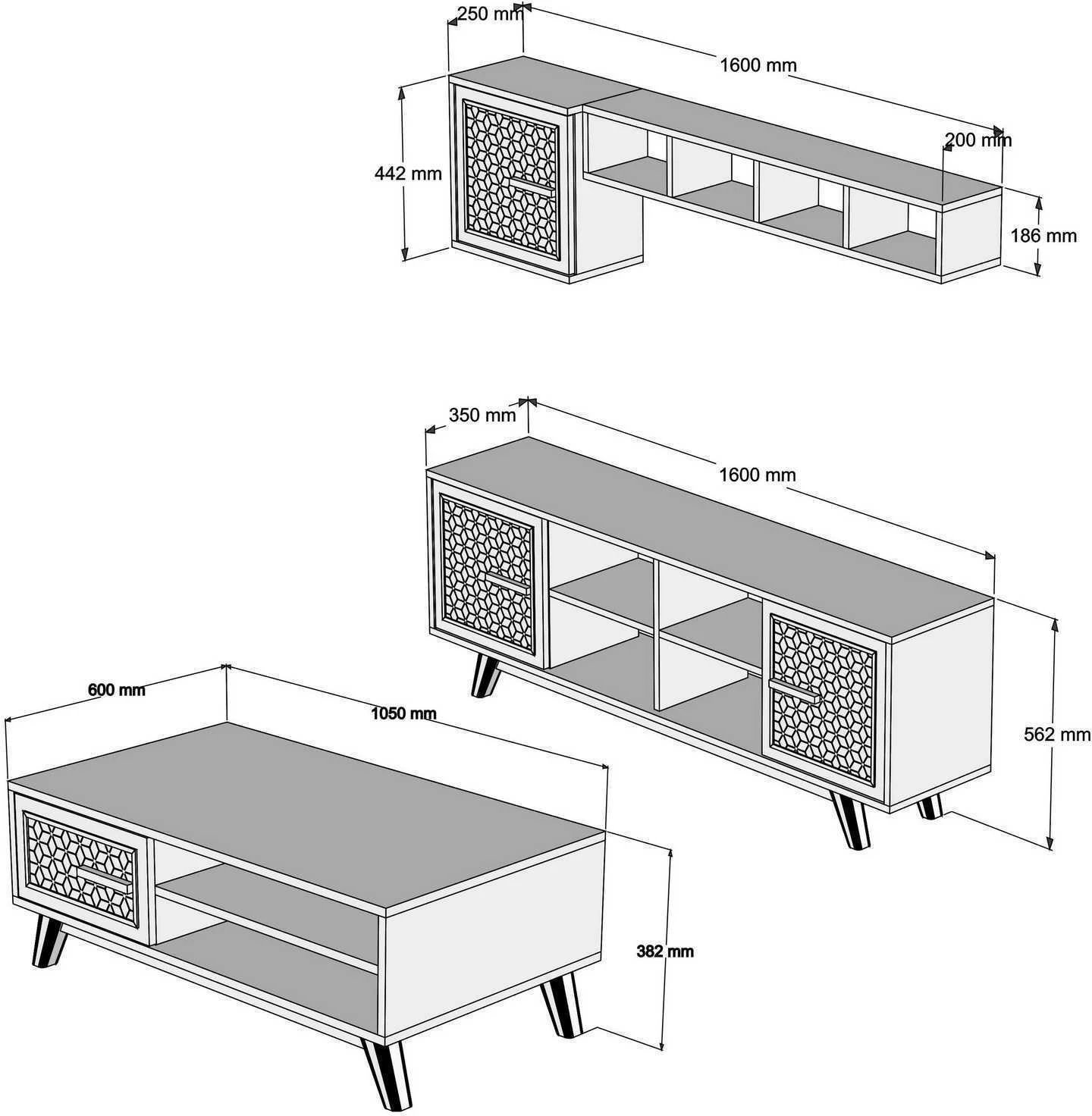 250 mm
1600 mm
200 mm
442 mm
186 mm

350 mm
1600 mm
562 mm

600 mm
1050 mm
382 mm