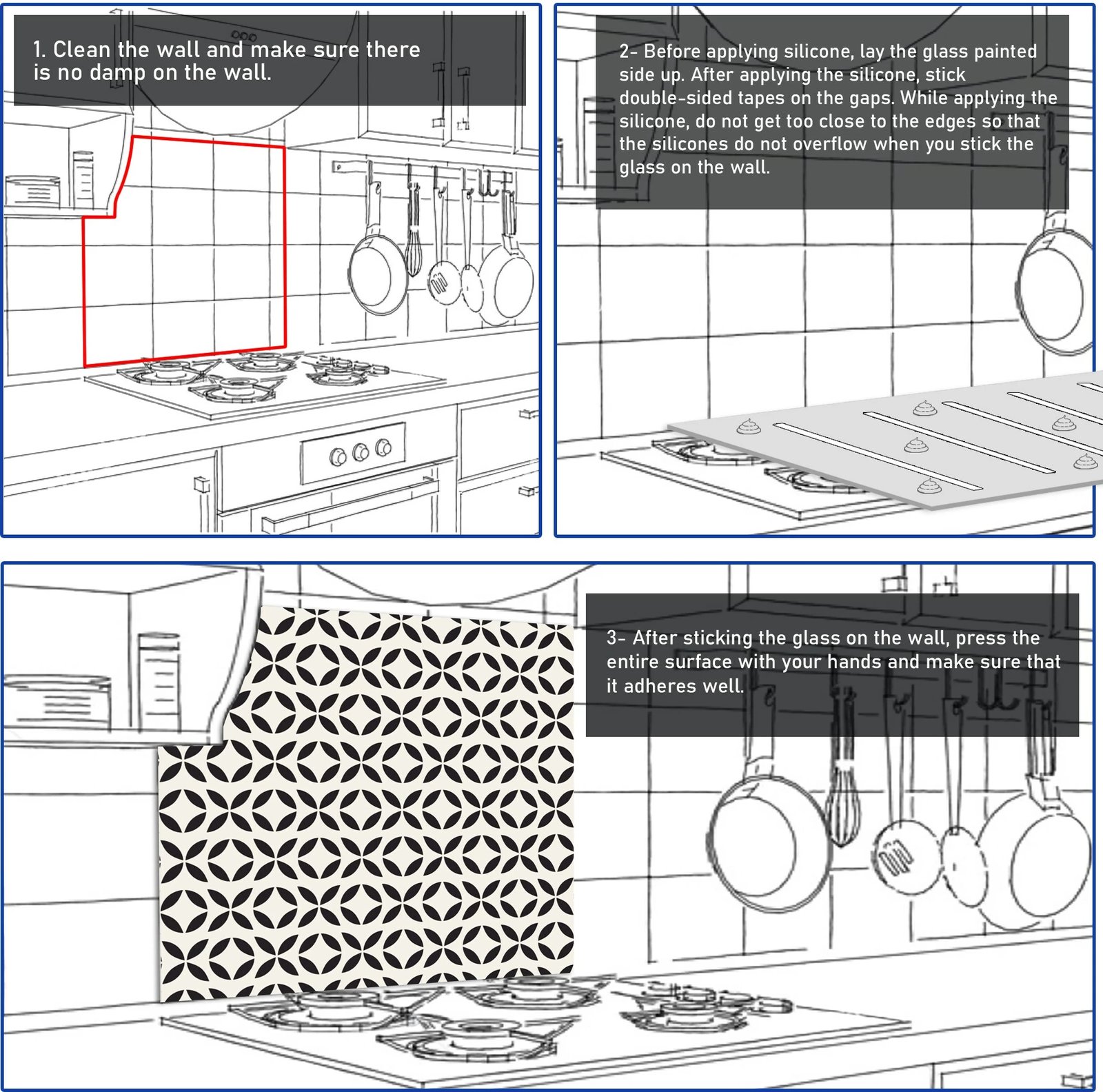 1. Clean the wall and make sure there is no damp on the wall.

2- Before applying silicone, lay the glass painted side up. After applying the silicone, stick double-sided tapes on the gaps. While applying the silicone, do not get too close to the edges so that the silicones do not overflow when you stick the glass on the wall.

3- After sticking the glass on the wall, press the entire surface with your hands and make sure that it adheres well.