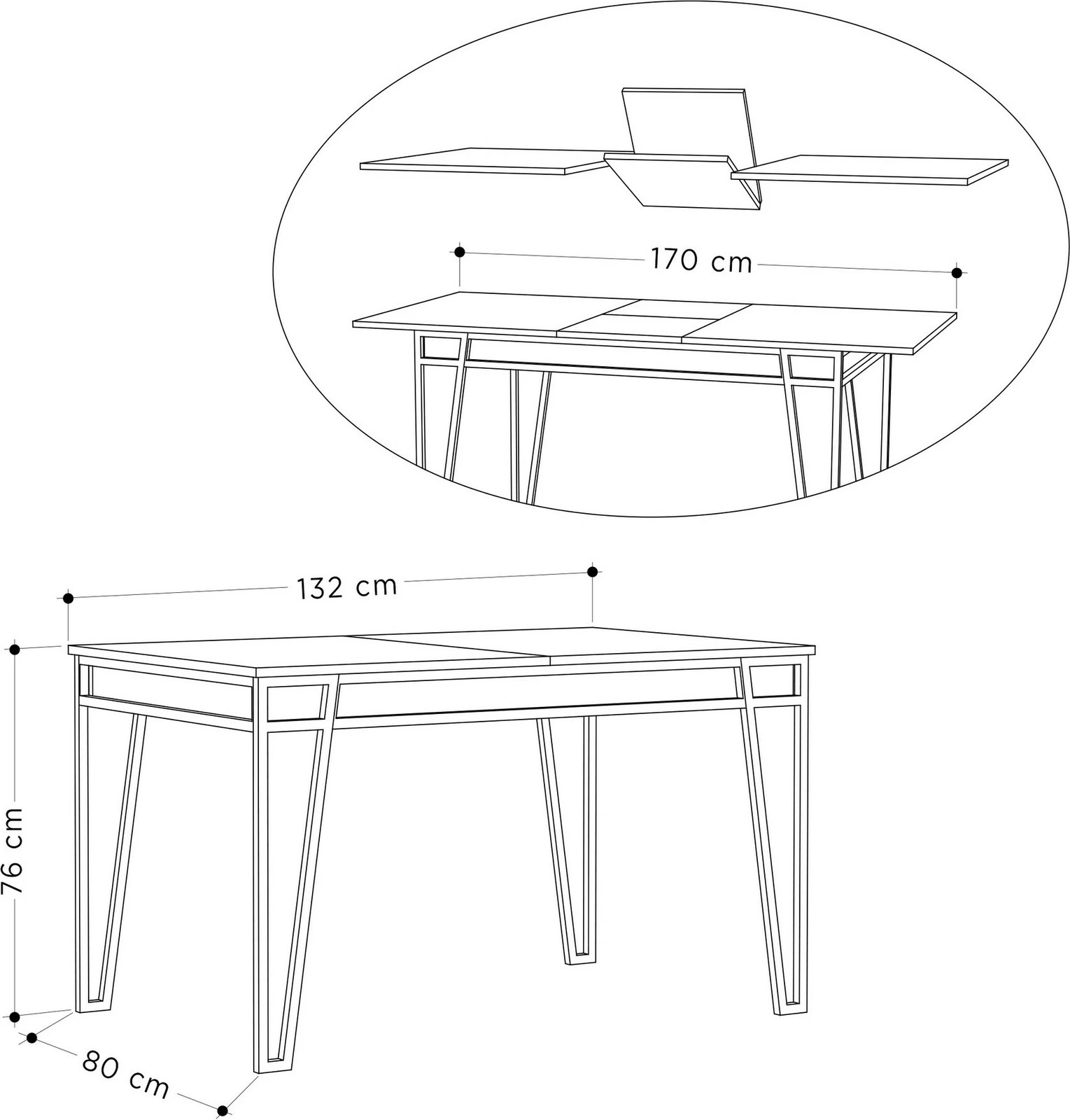 170 cm

132 cm

76 cm

80 cm