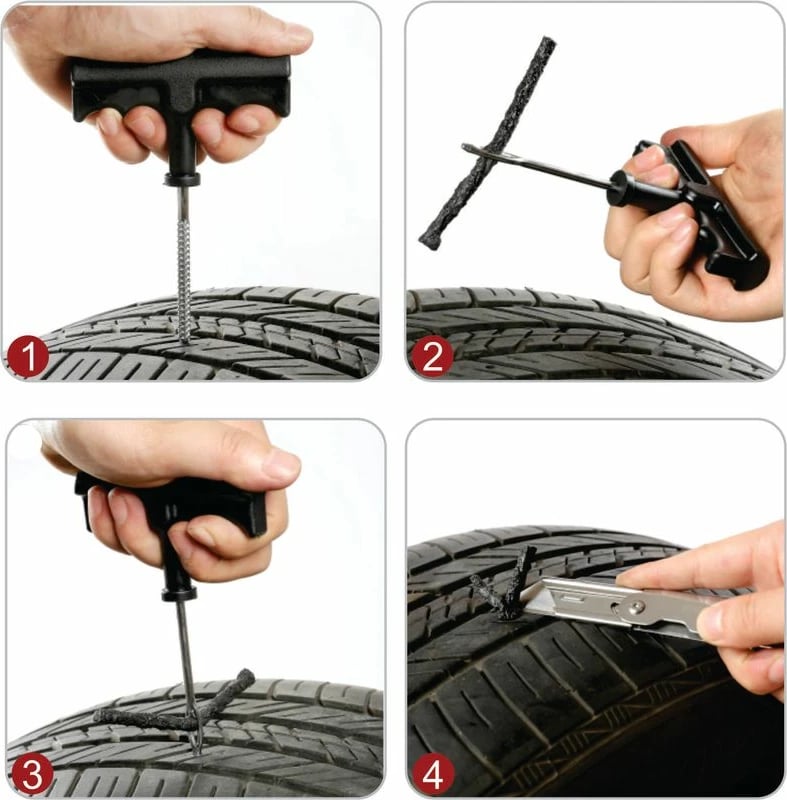 1
2
3
4