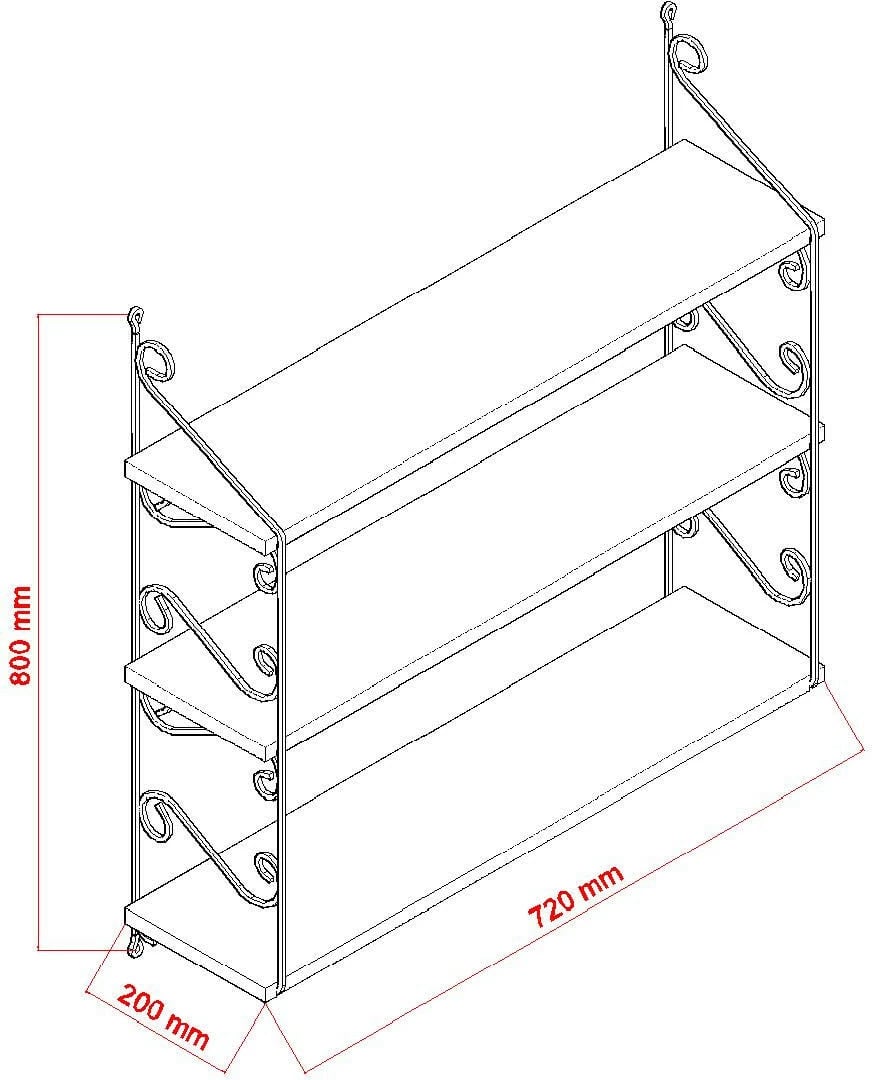 800 mm
720 mm
200 mm