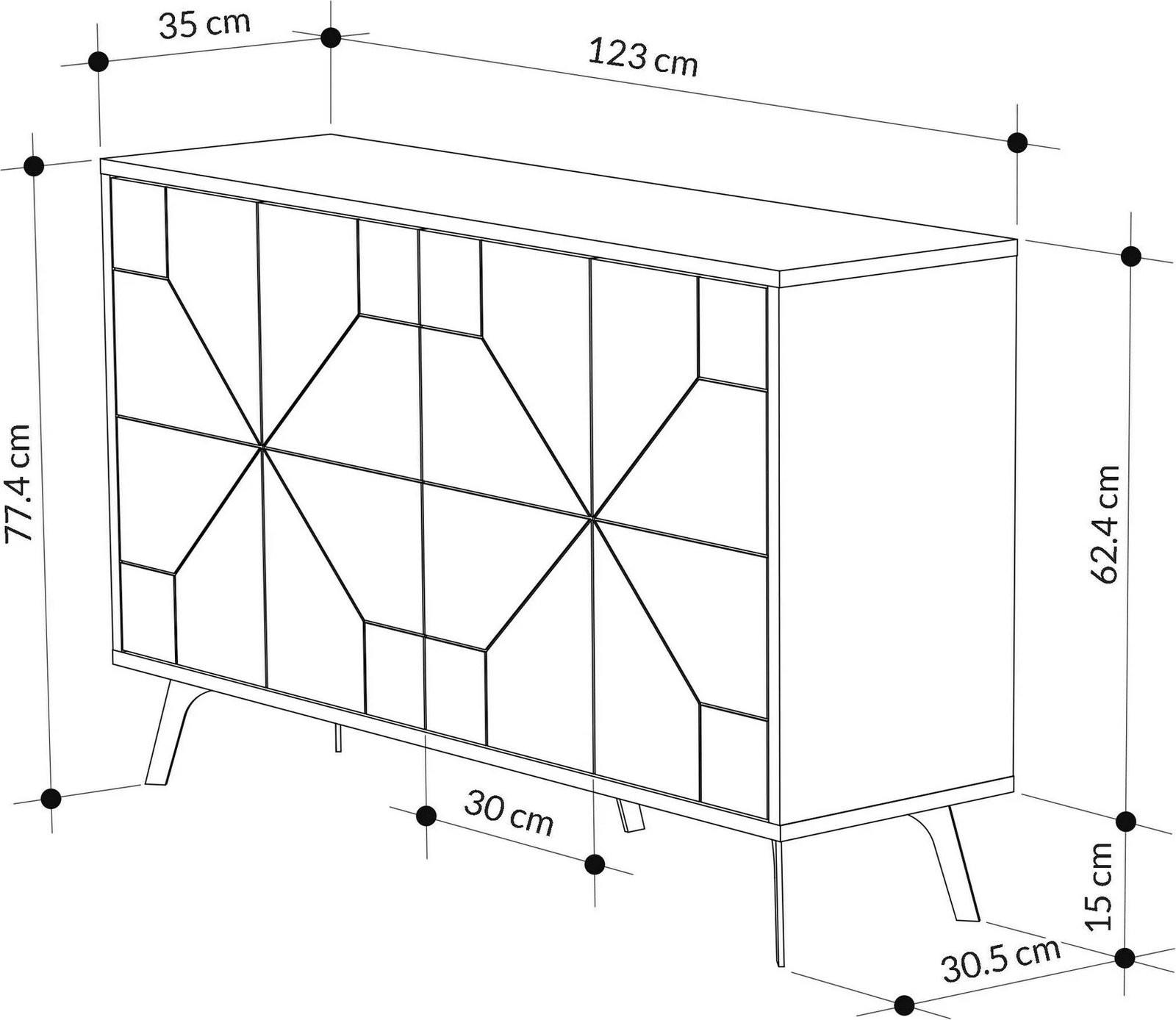 35 cm
123 cm
77.4 cm
62.4 cm
30 cm
15 cm
30.5 cm