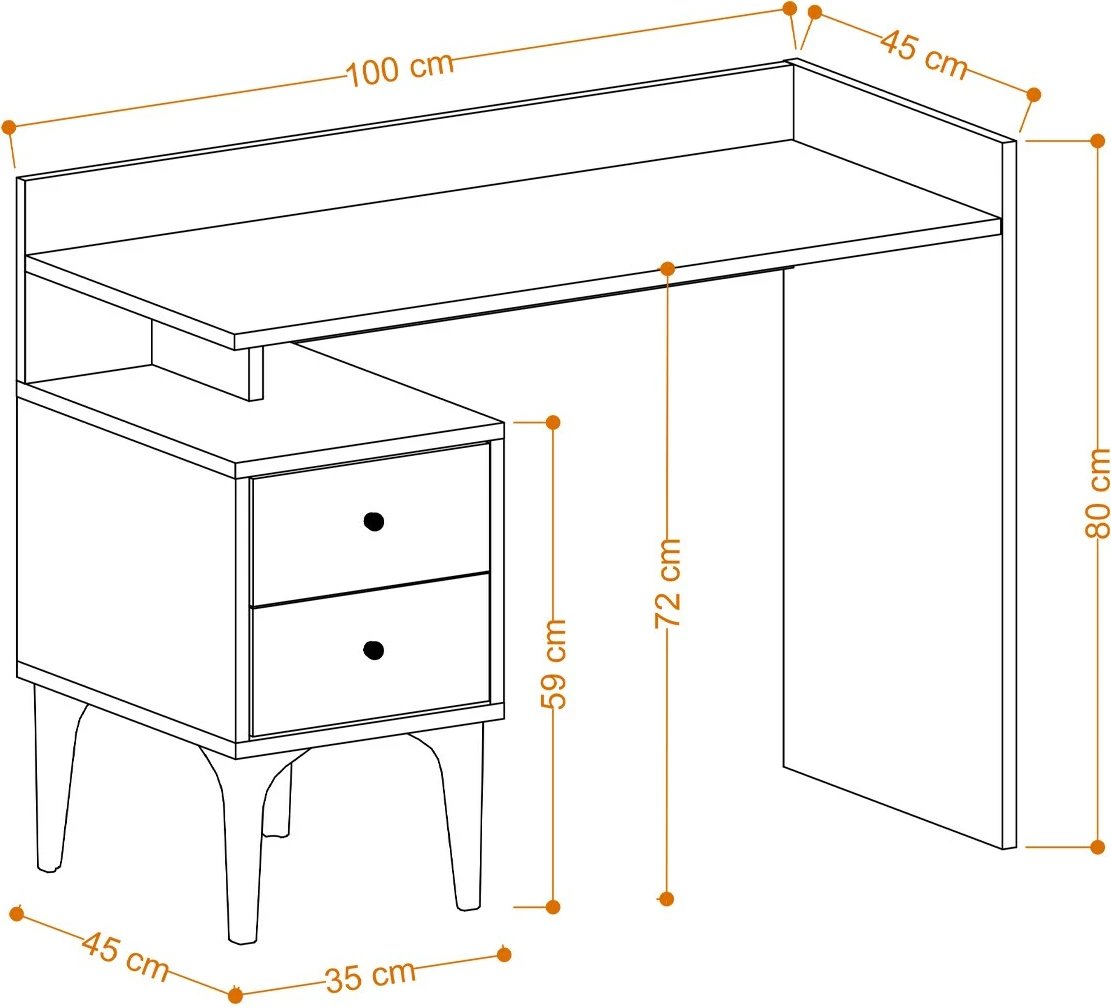 100 cm
45 cm
80 cm
72 cm
59 cm
45 cm
35 cm