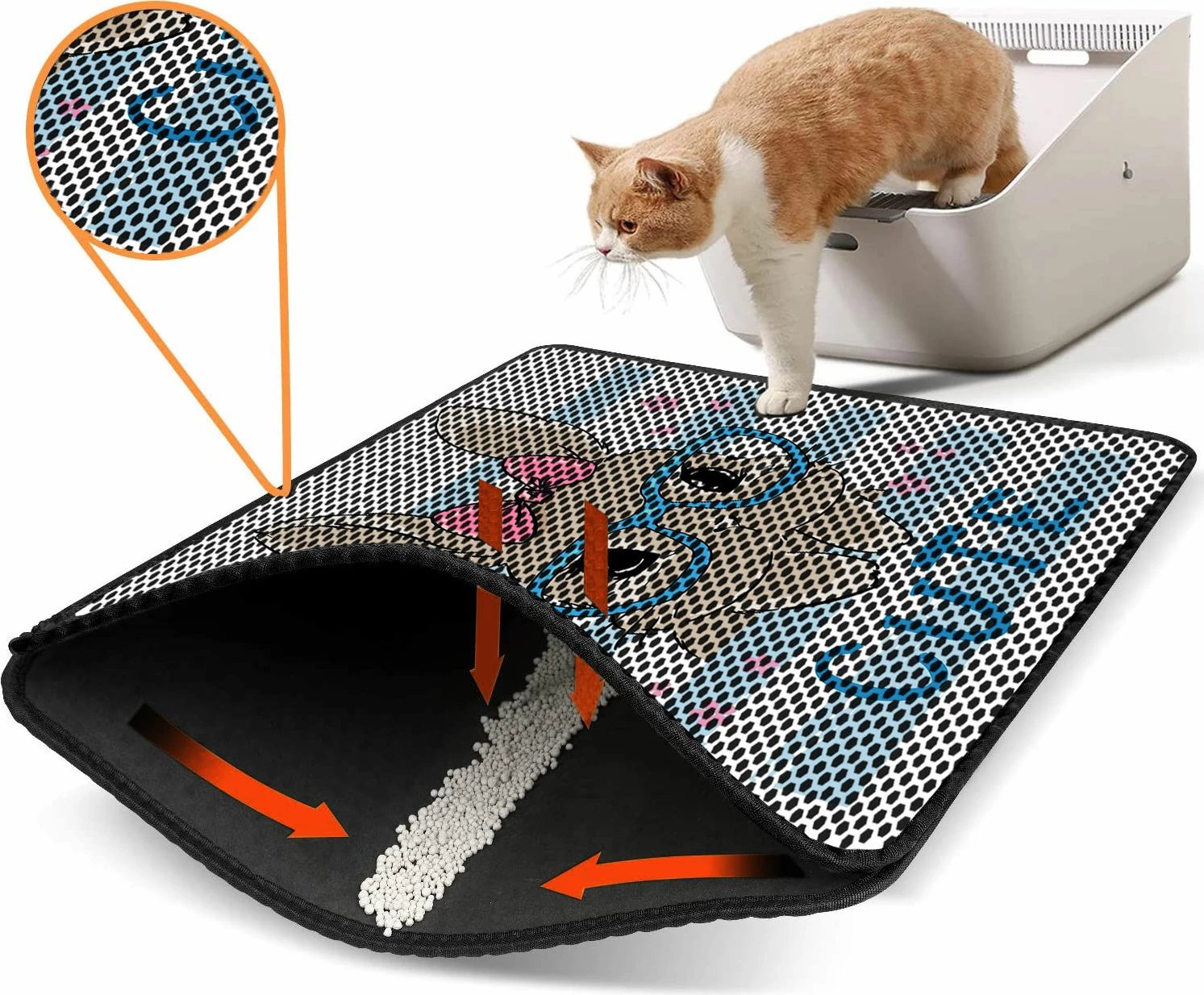 CUTE