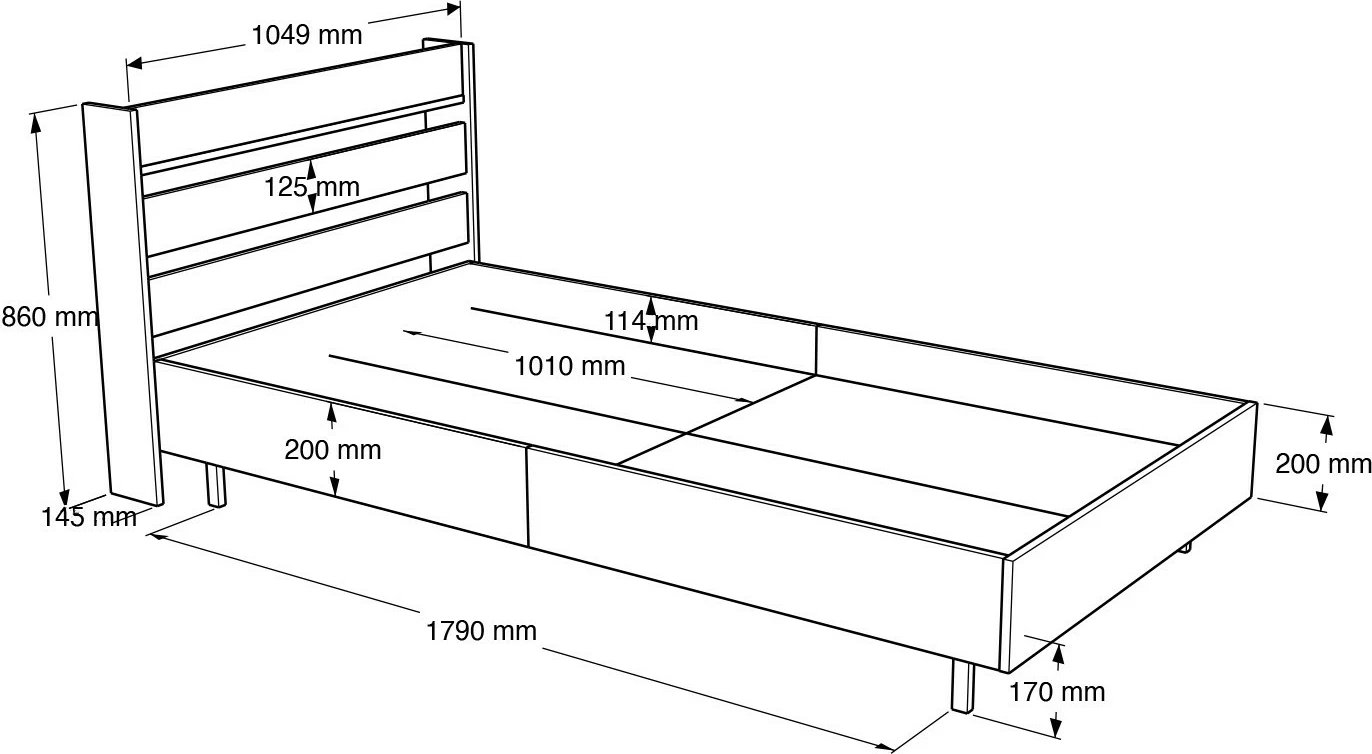 1049 mm
125 mm
860 mm
114 mm
1010 mm
200 mm
200 mm
145 mm
1790 mm
170 mm