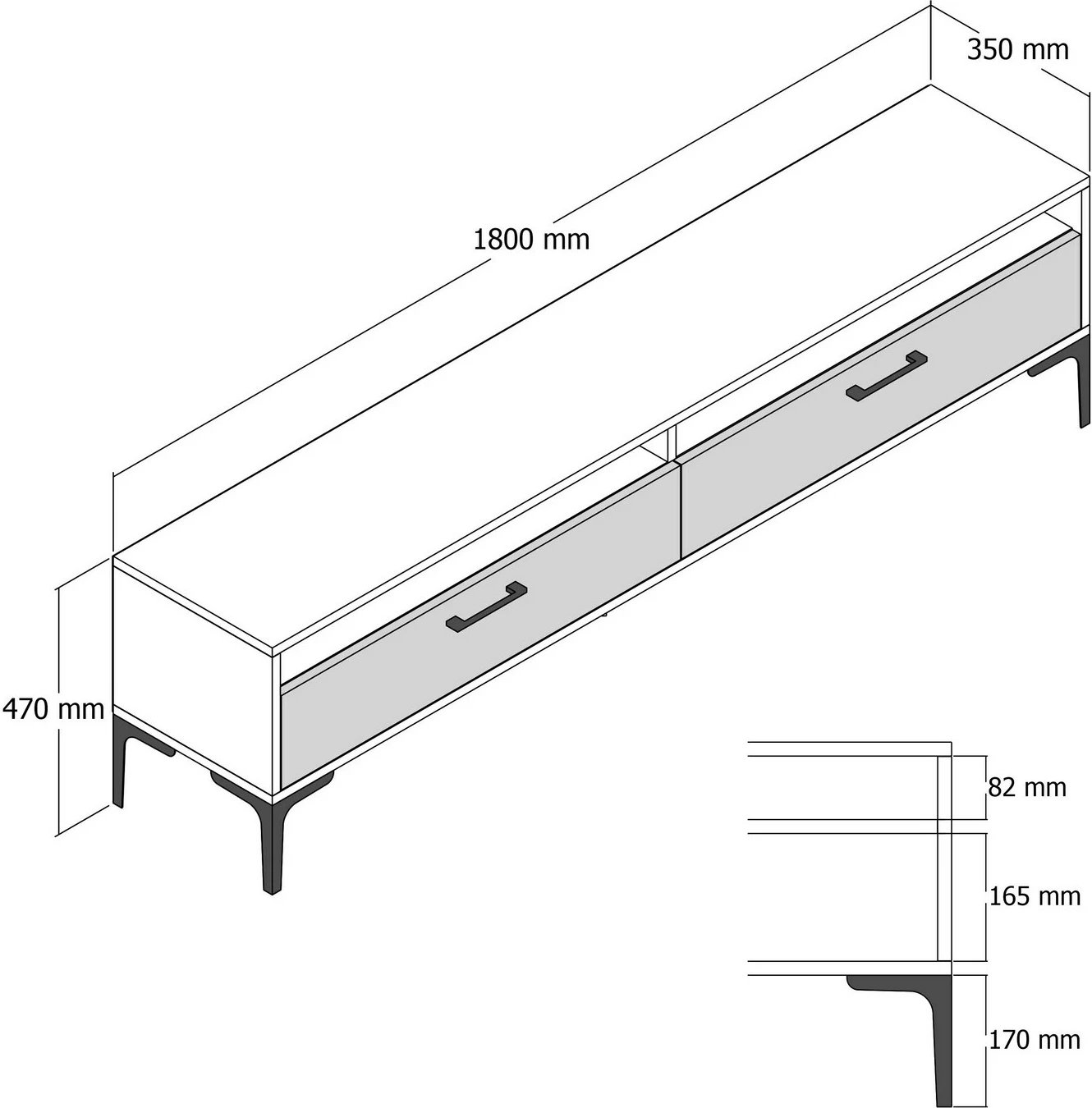 350 mm

1800 mm

470 mm

82 mm

165 mm

170 mm