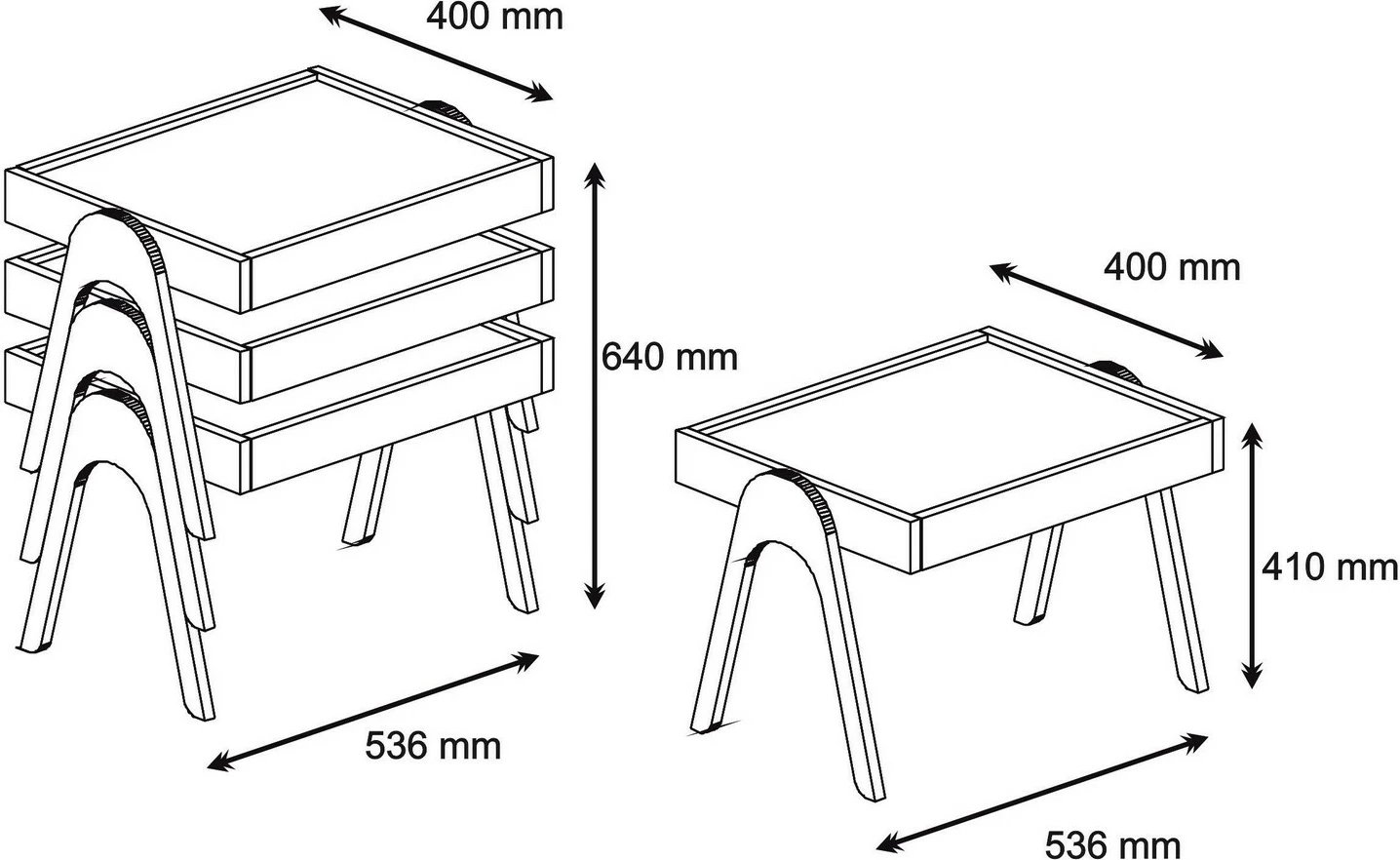 400 mm

640 mm

536 mm

400 mm

410 mm

536 mm