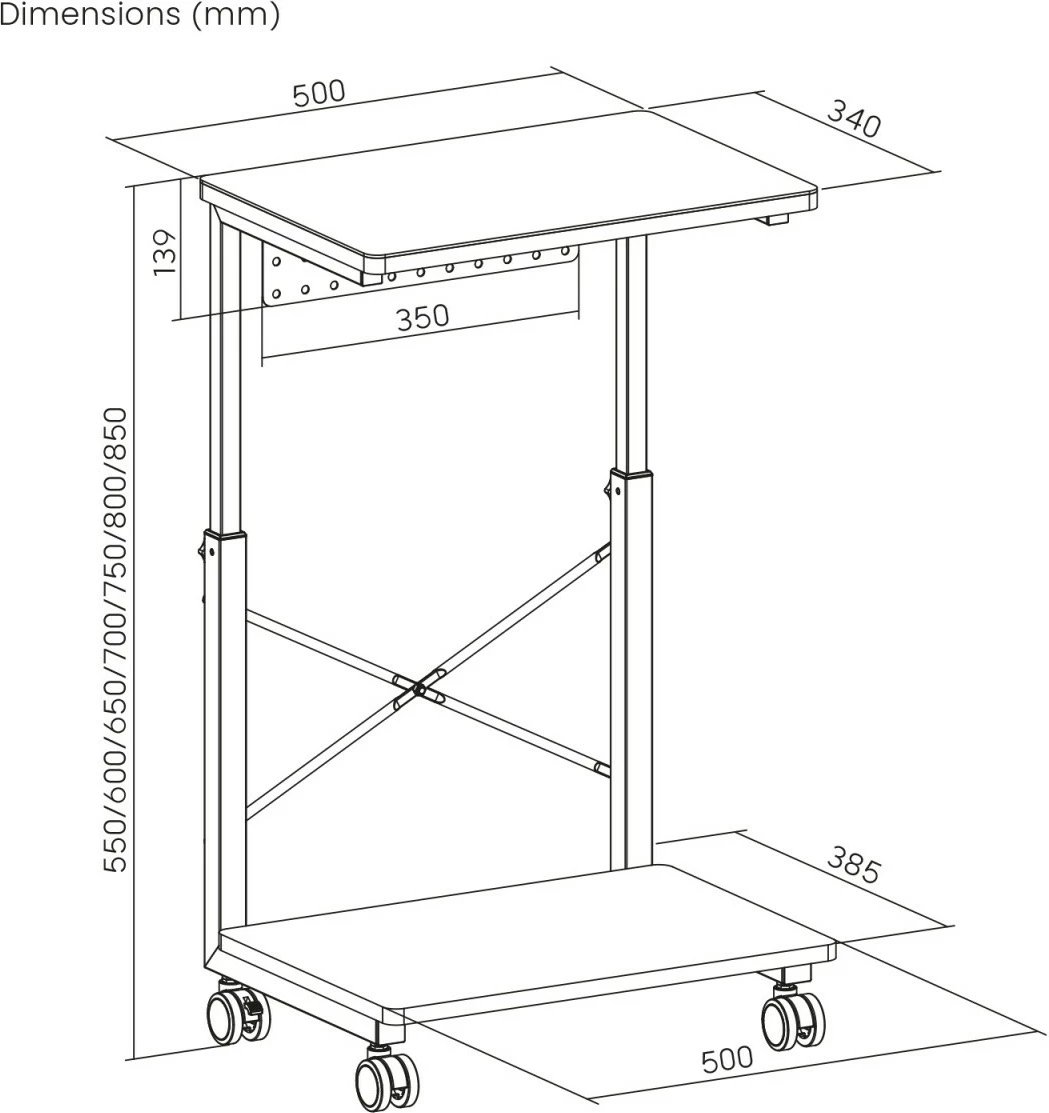 Dimensions (mm)

500

340

139

350

550/600/650/700/750/800/850

385

500