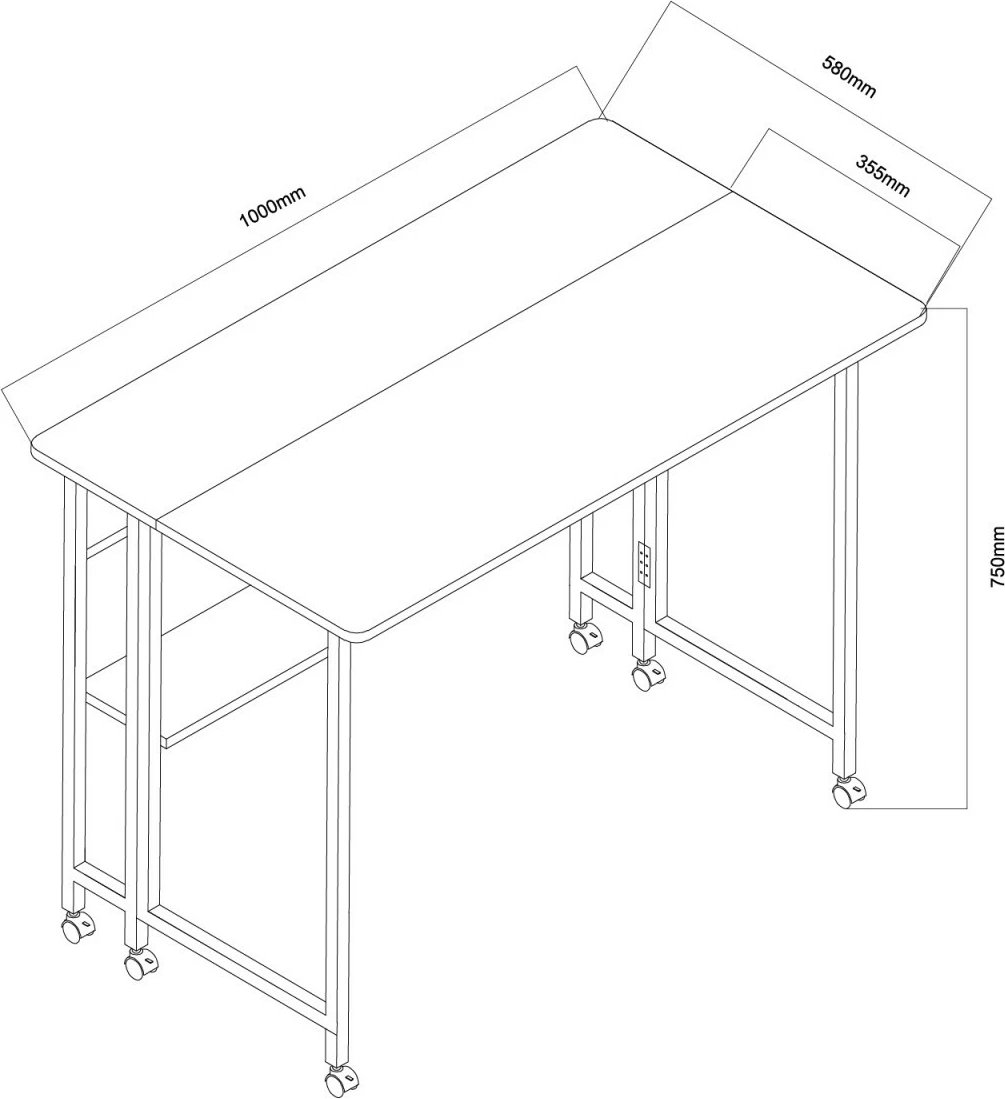 1000mm

580mm

355mm

750mm