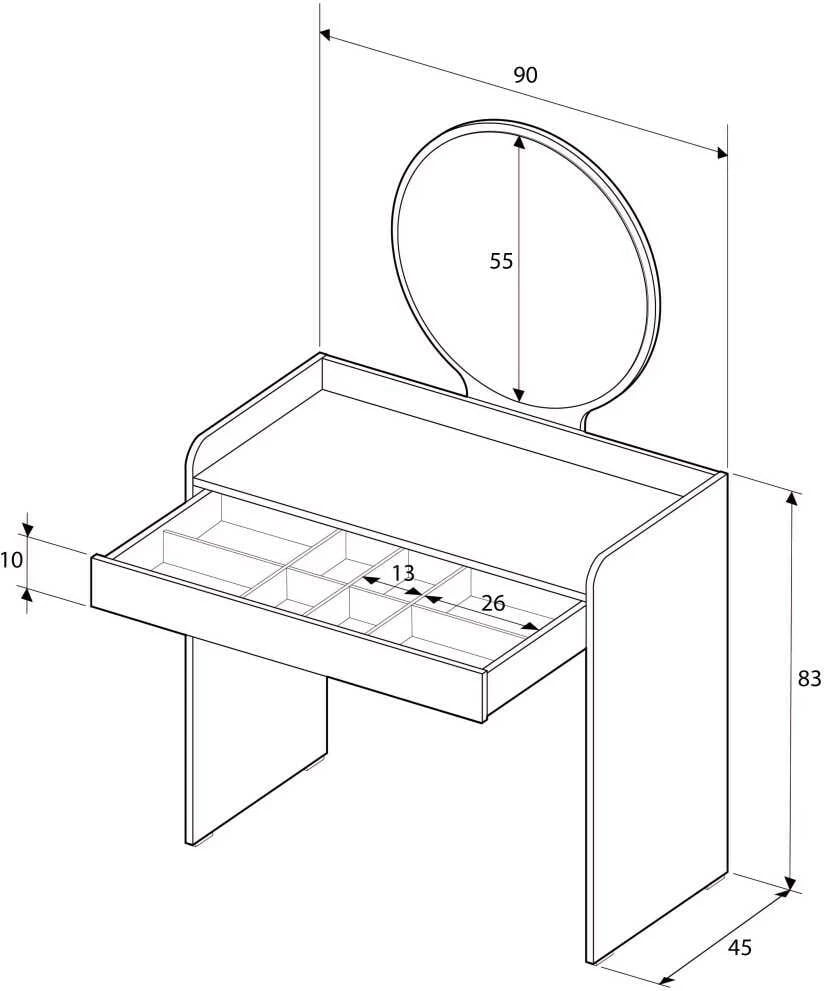 90
55
10
13
26
83
45