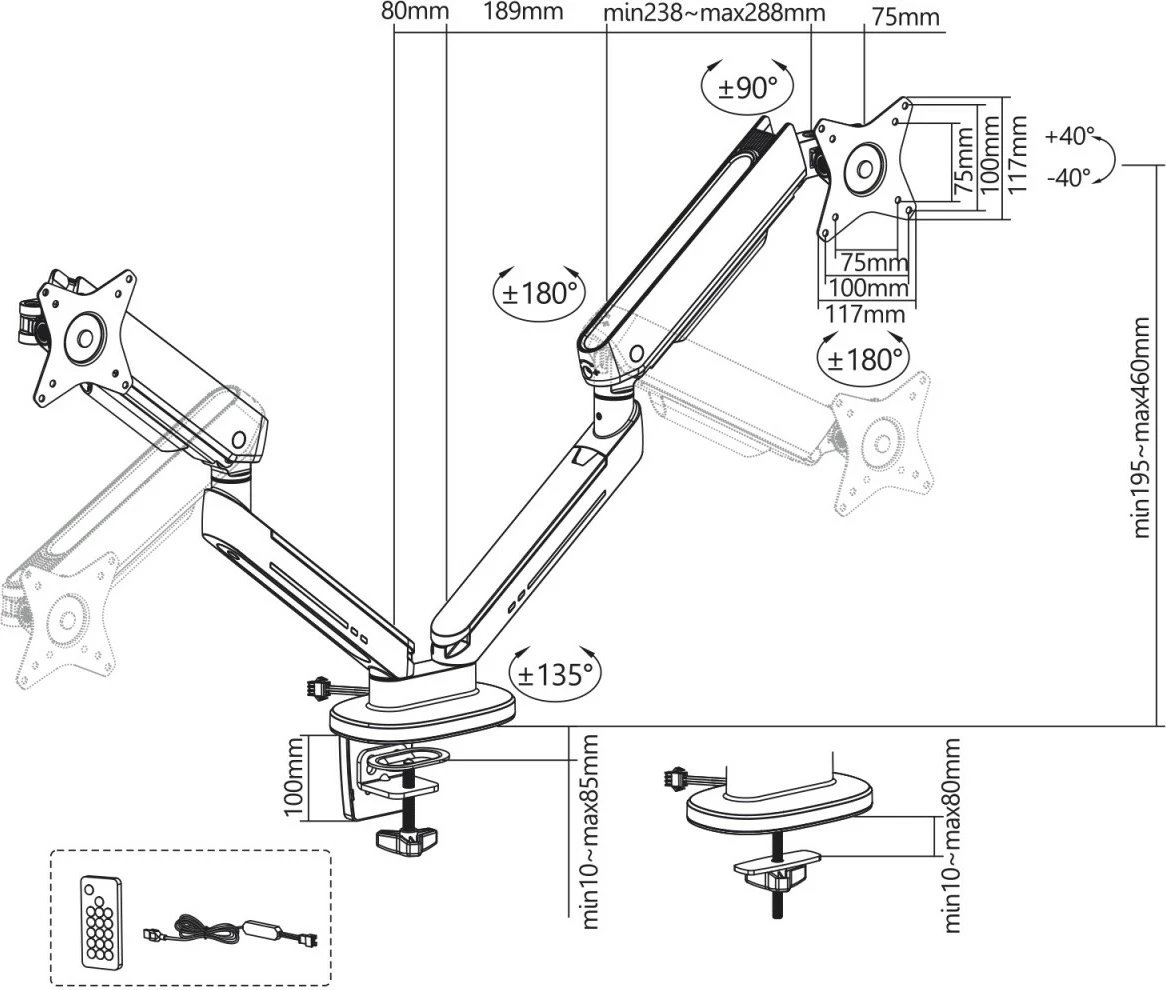 80mm
189mm
min238~max288mm
75mm
±90°
+40°
-40°
75mm
100mm
117mm
75mm
100mm
117mm
±180°
±180°
min195~max460mm
±135°
100mm
min10~max85mm
min10~max80mm