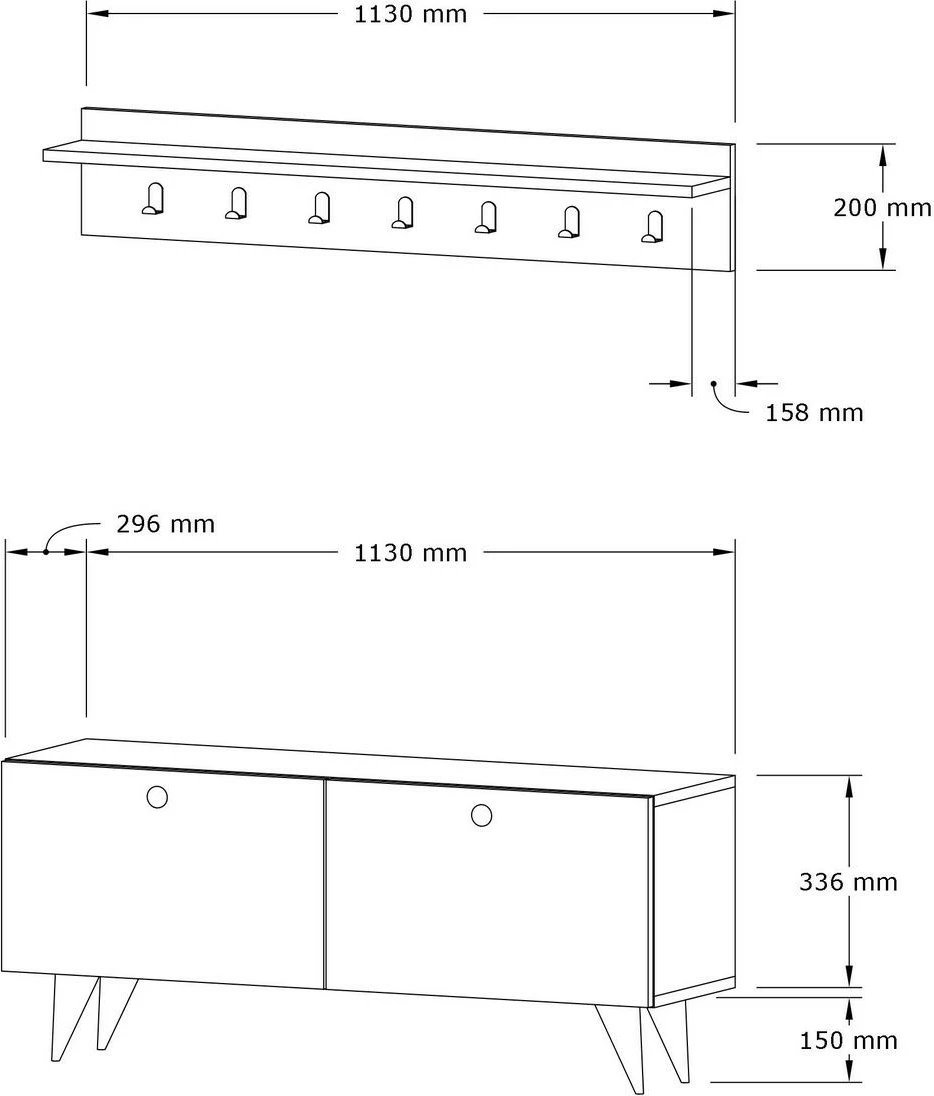 1130 mm

200 mm

158 mm

296 mm

1130 mm

336 mm

150 mm