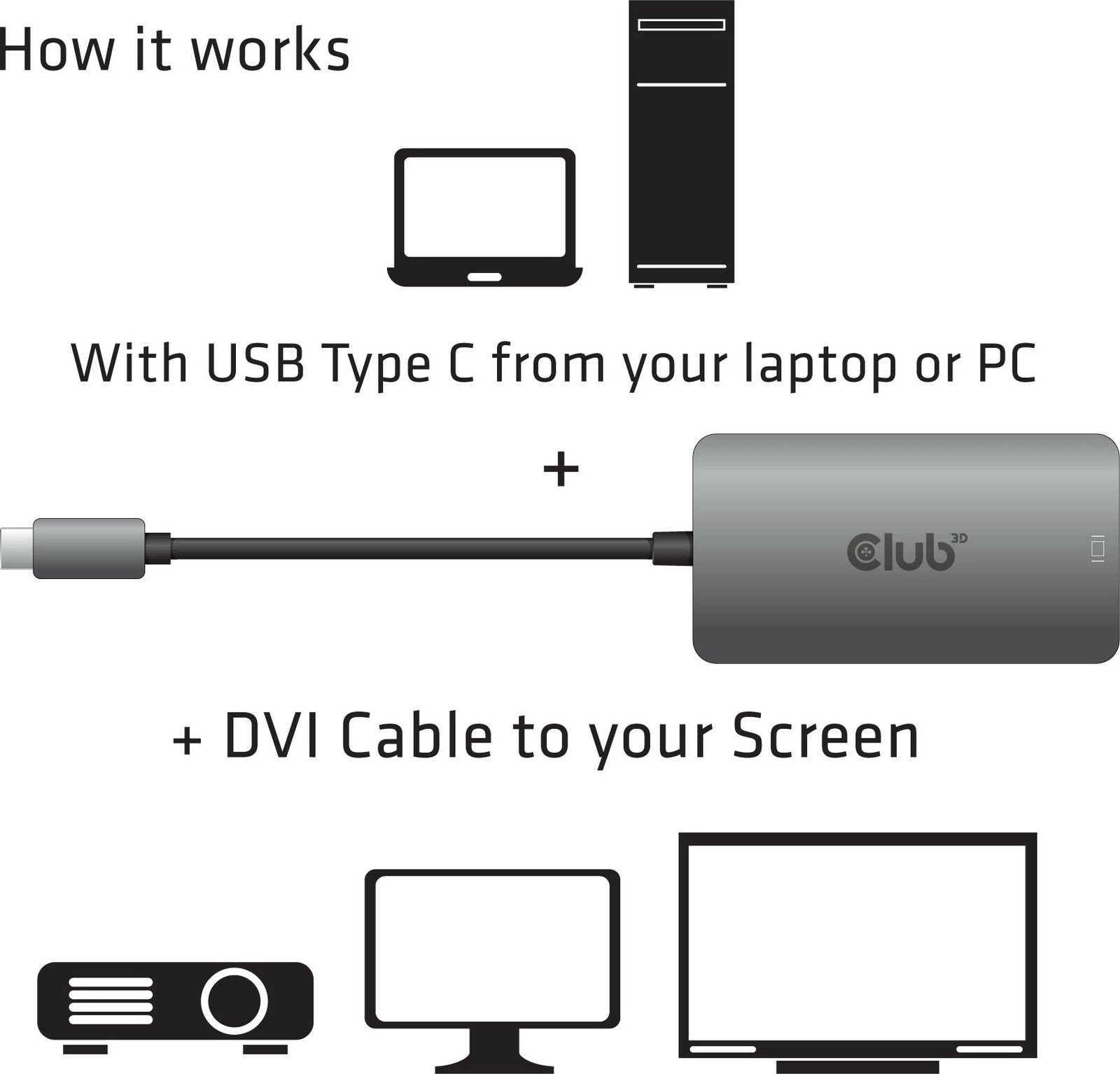 How it works

With USB Type C from your laptop or PC

+

Club 3D

+ DVI Cable to your Screen