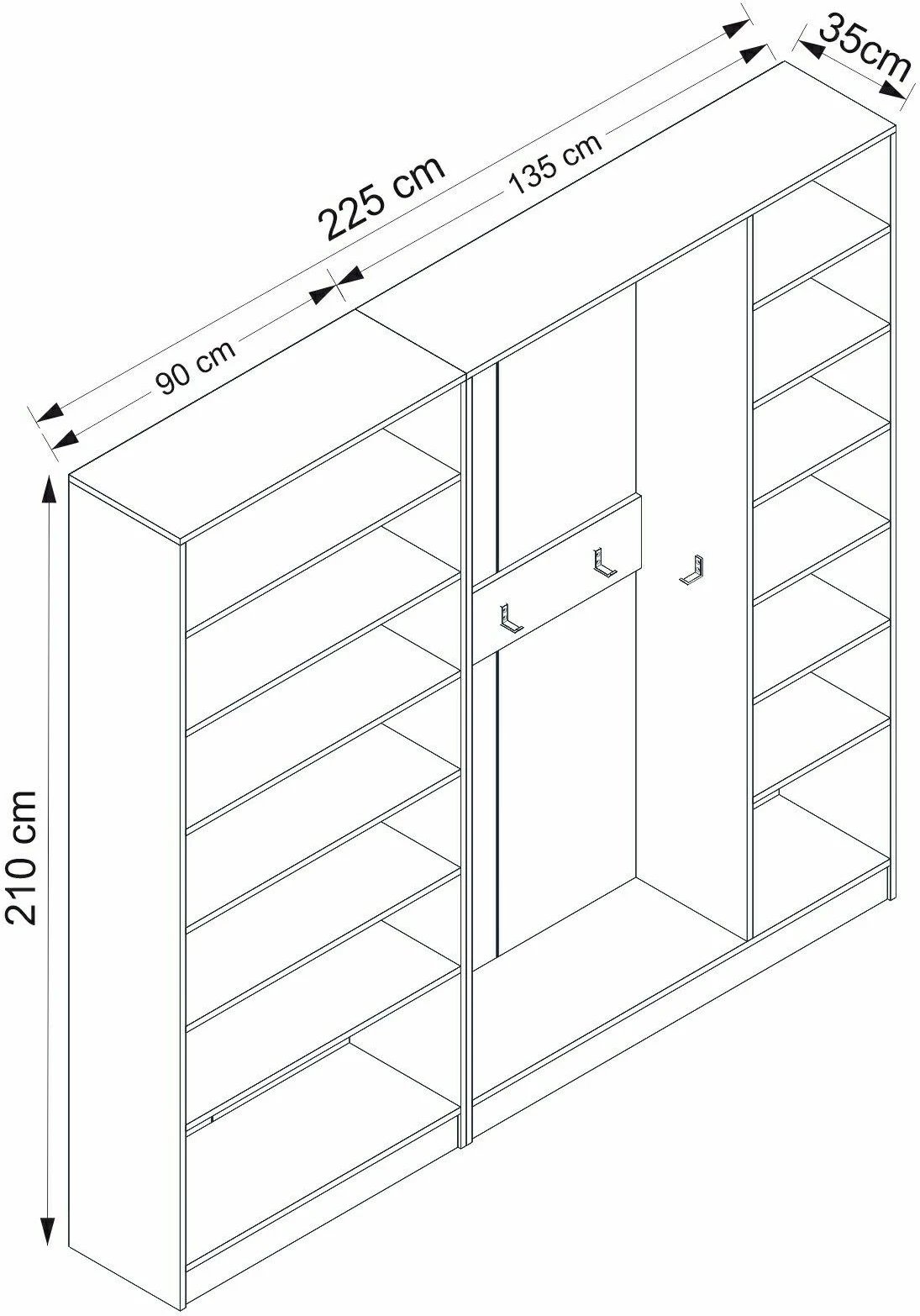 225 cm
135 cm
35cm
90 cm
210 cm