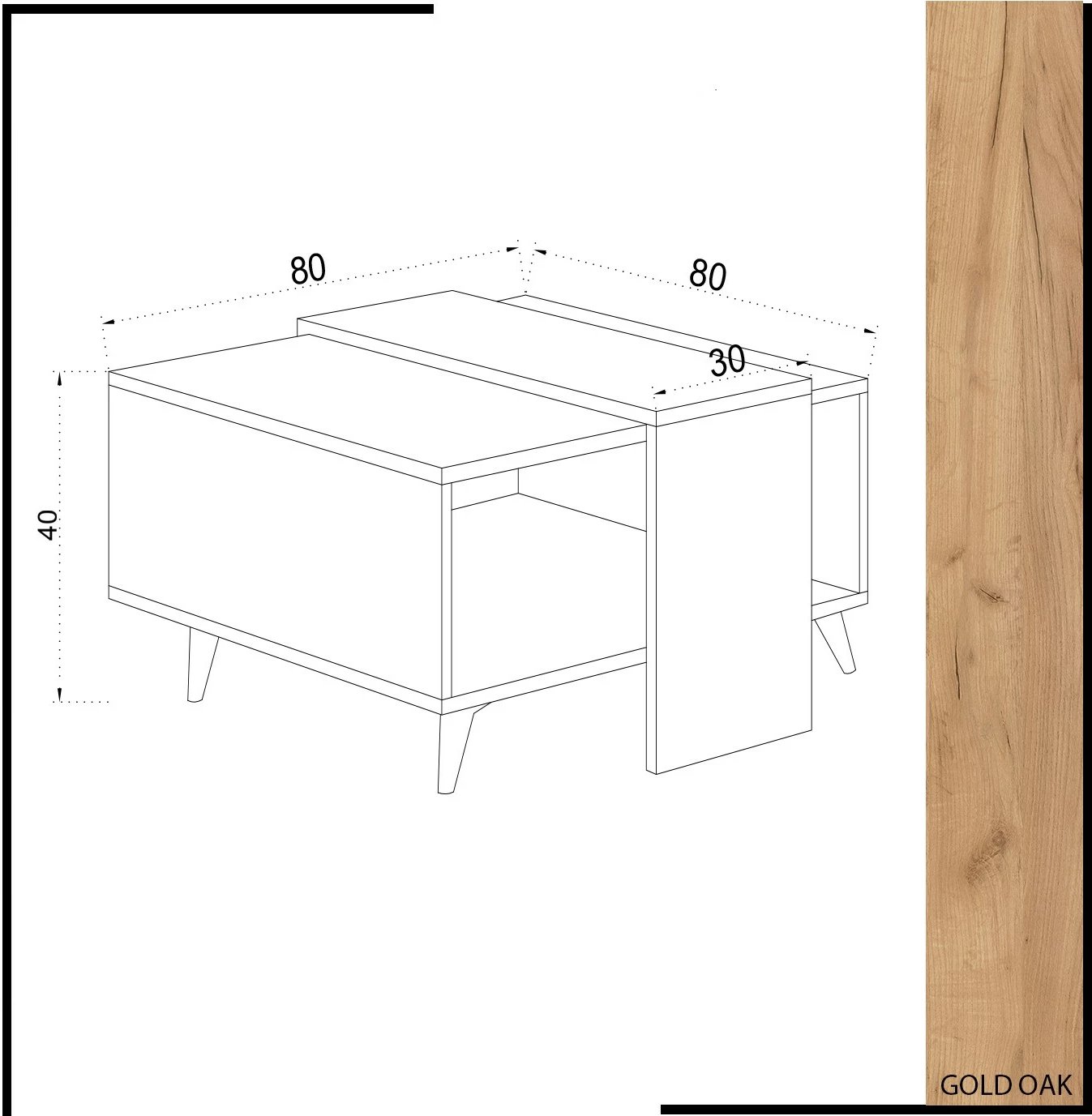 80
80
30
40
GOLD OAK