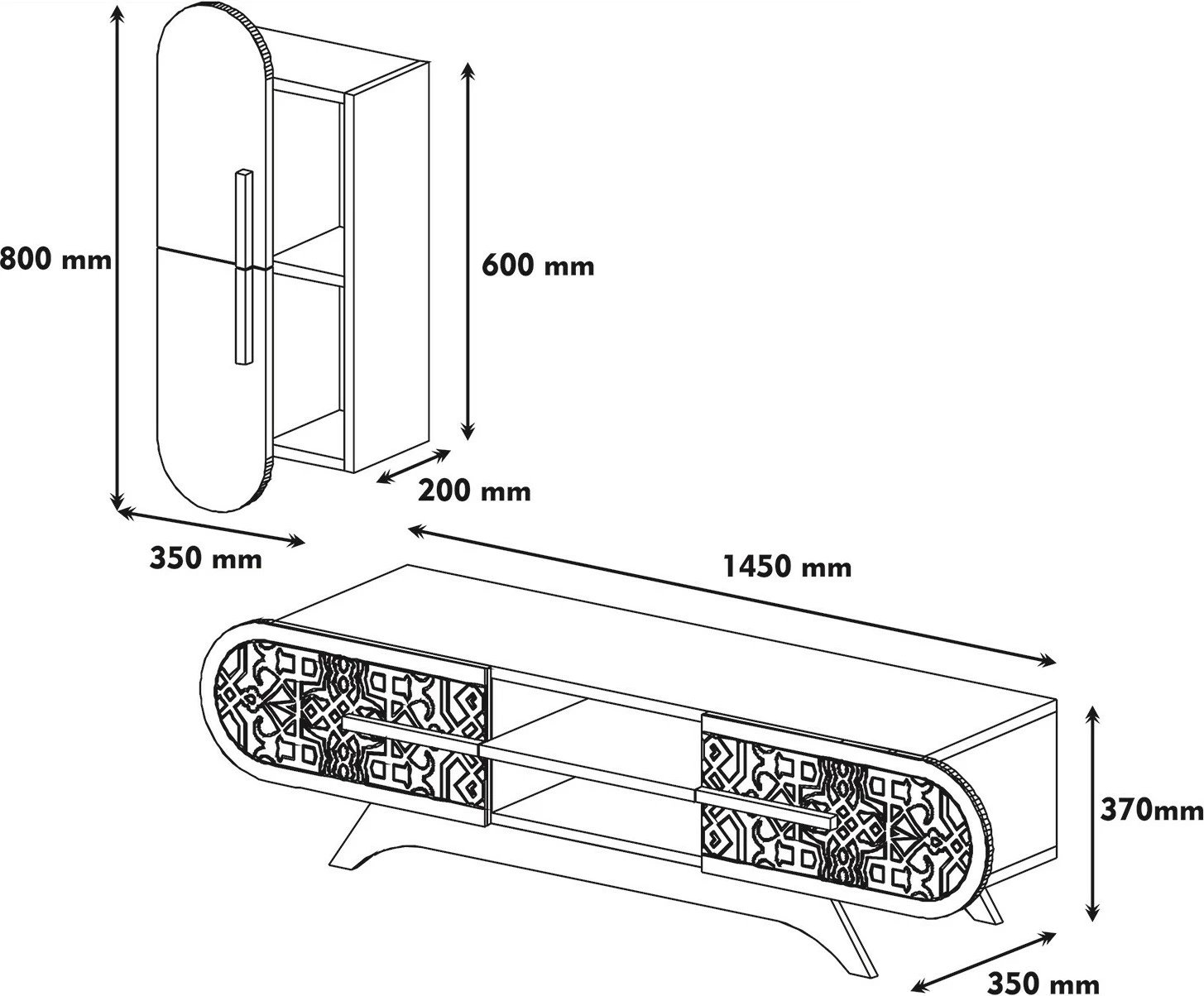 800 mm

600 mm

200 mm

350 mm

1450 mm

370mm

350 mm