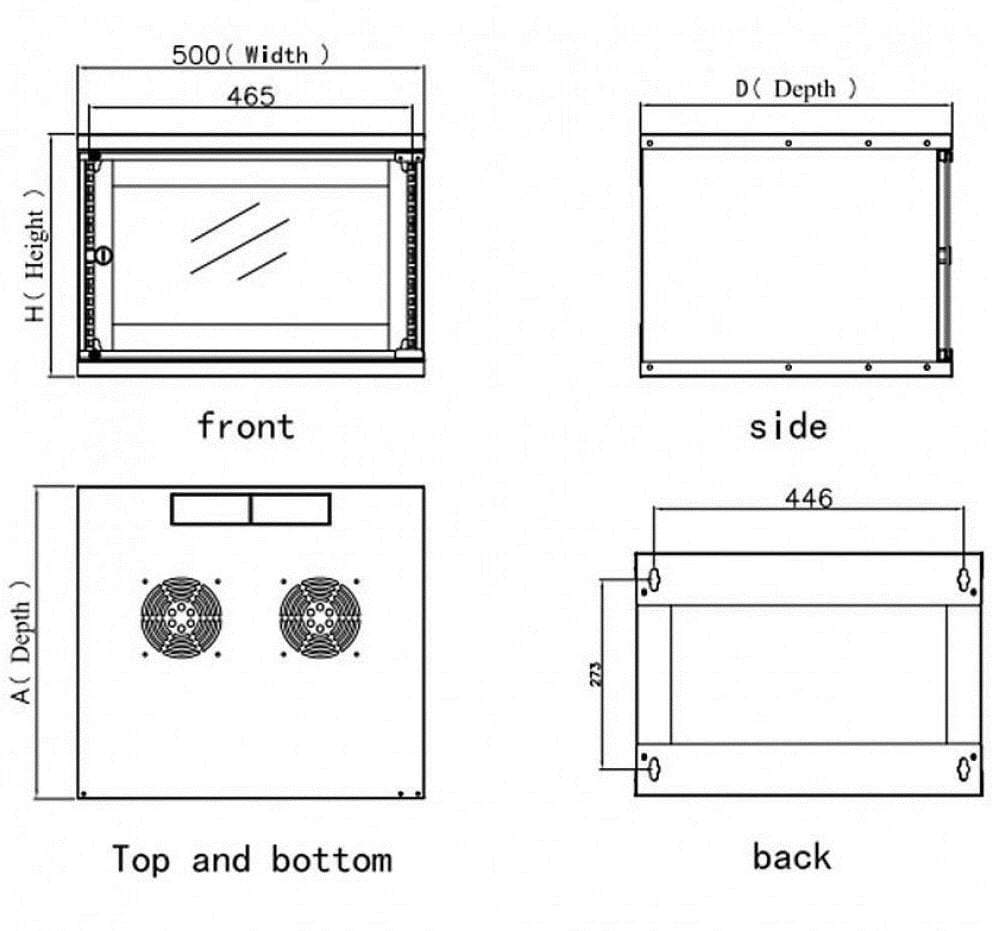 500( Width )
465
H( Height )
front
D( Depth )
side
A( Depth )
Top and bottom
446
273
back