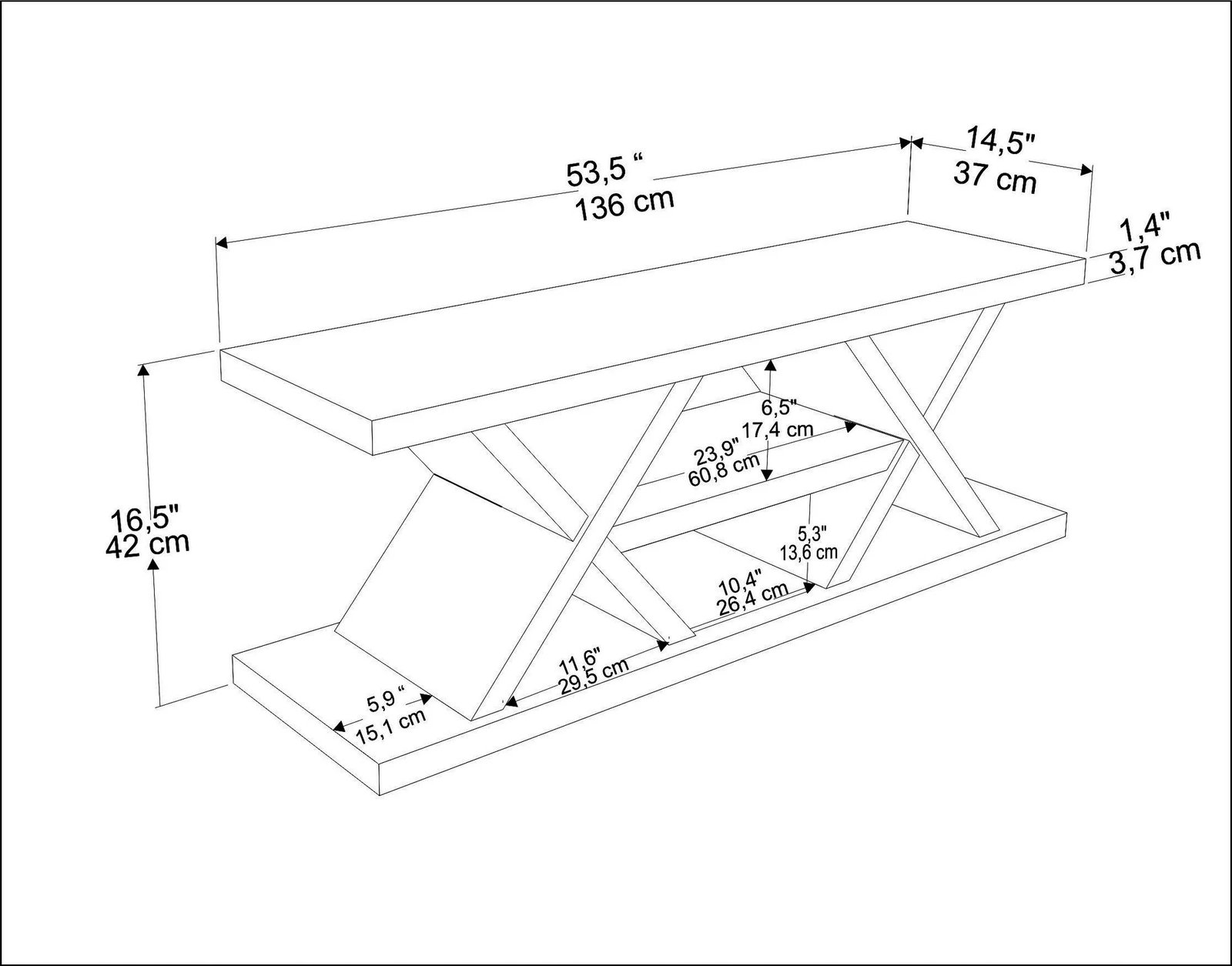 53,5 “
136 cm

14,5"
37 cm

1,4"
3,7 cm

16,5"
42 cm

6,5"
17,4 cm

23,9"
60,8 cm

5,3"
13,6 cm

10,4"
26,4 cm

11,6"
29,5 cm

5,9 “
15,1 cm