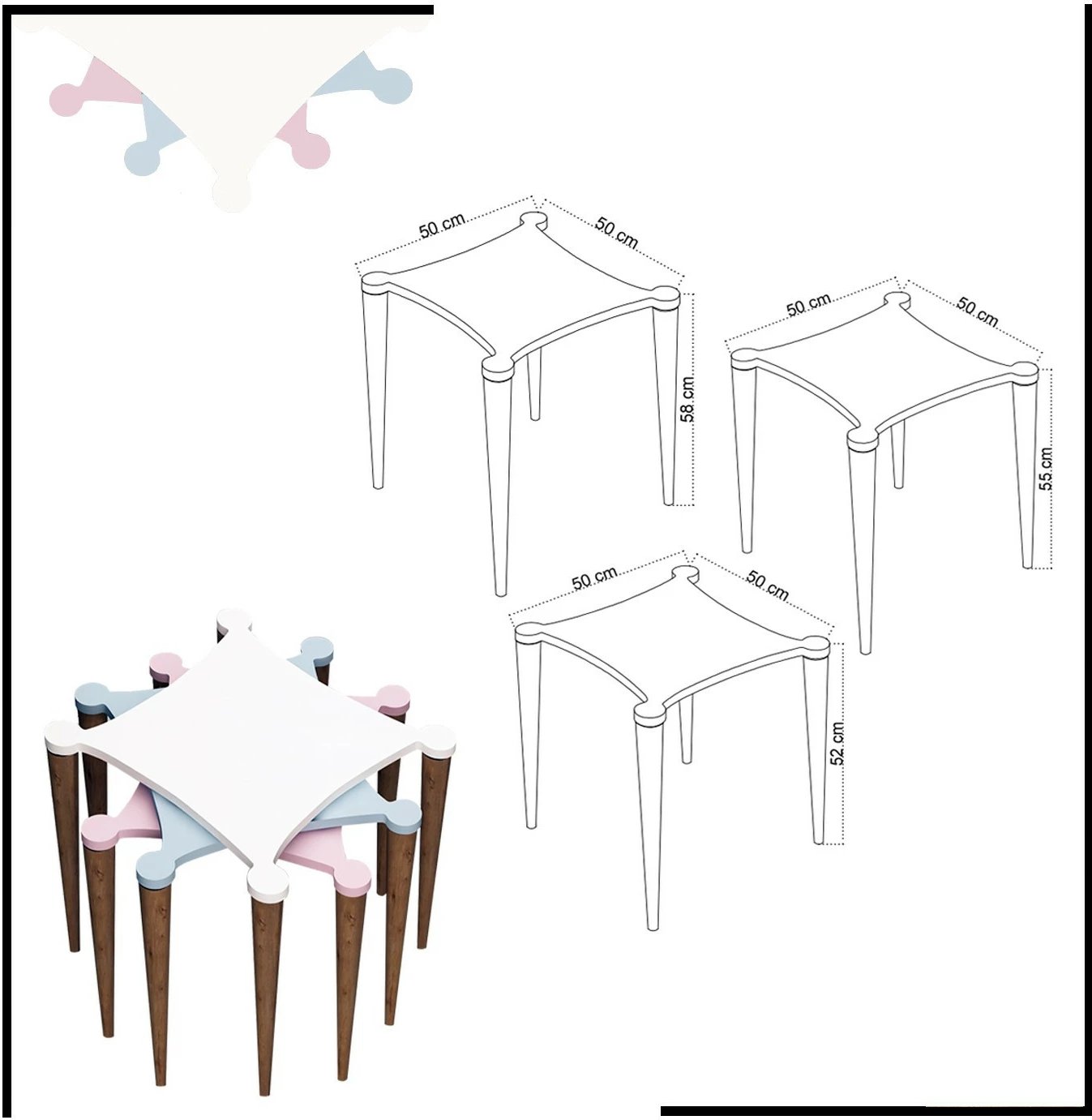 50 cm
50 cm
58 cm
50 cm
50 cm
55 cm
50 cm
50 cm
52 cm