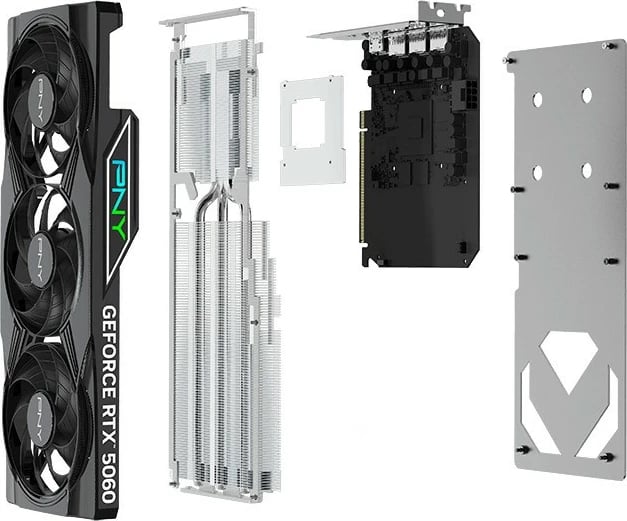 PNY
PNY
PNY
PNY
GEFORCE RTX 5060