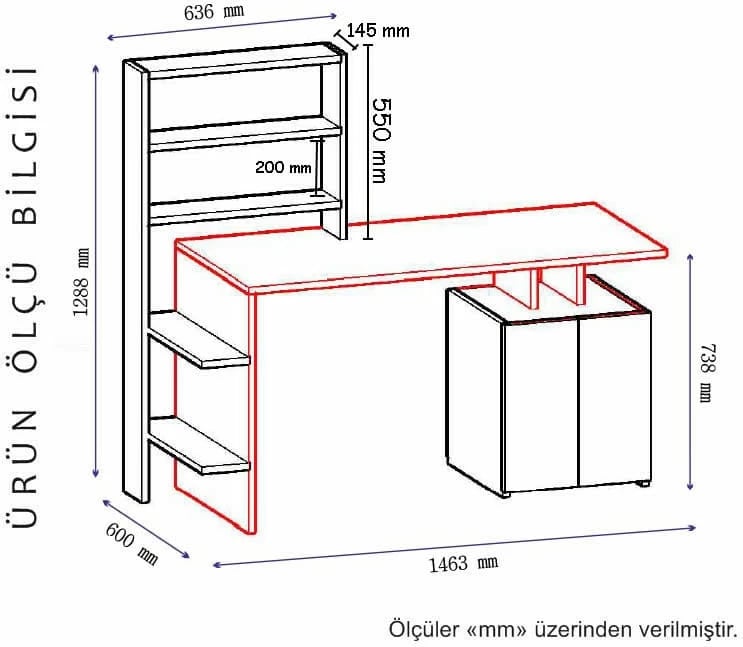 ÜRÜN ÖLÇÜ BİLGİSİ

636 mm

145 mm

550 mm

200 mm

1288 mm

738 mm

600 mm

1463 mm

Ölçüler «mm» üzerinden verilmiştir.