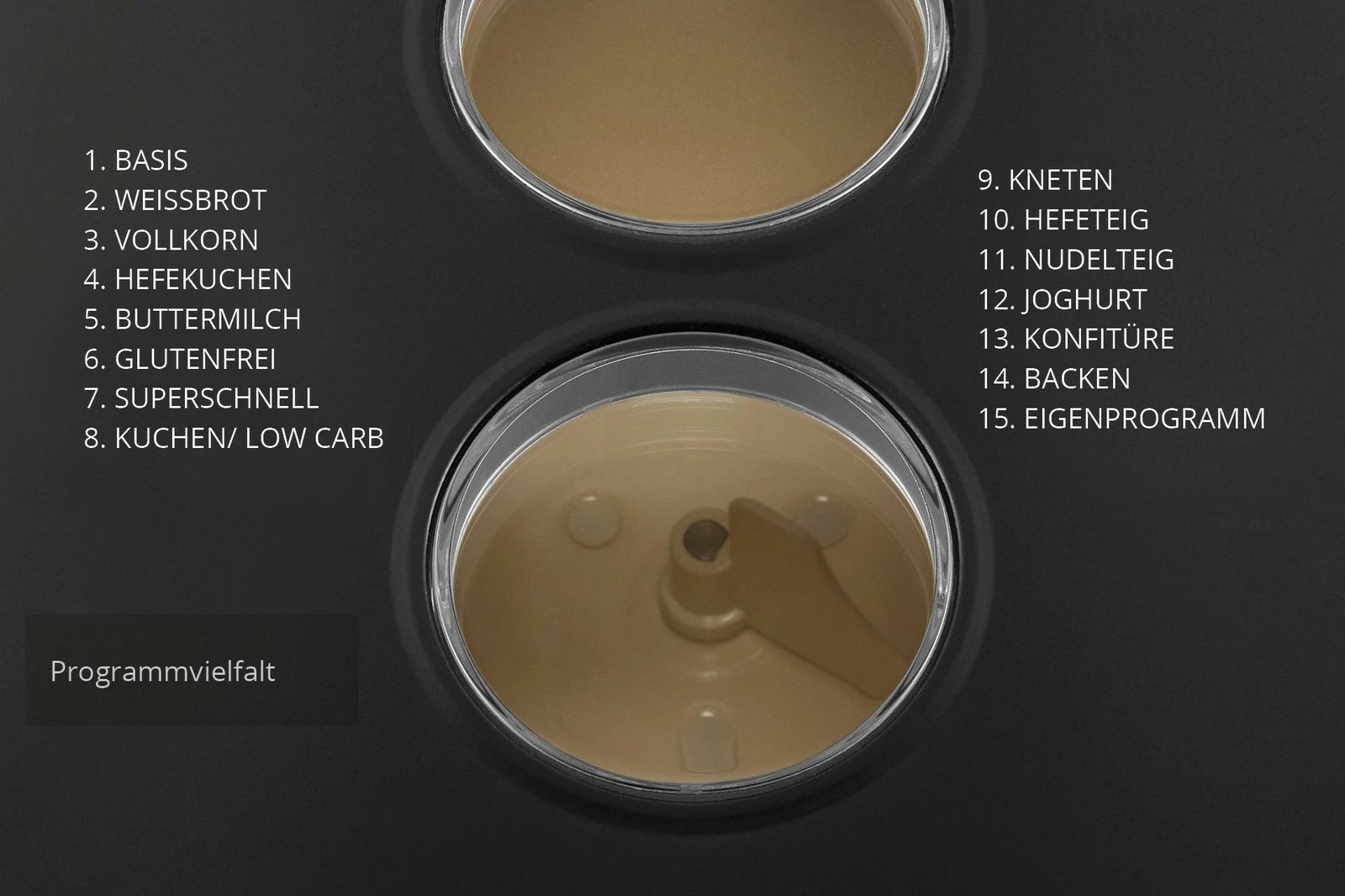 1. BASIS
2. WEISSBROT
3. VOLLKORN
4. HEFEKUCHEN
5. BUTTERMILCH
6. GLUTENFREI
7. SUPERSCHNELL
8. KUCHEN/ LOW CARB

9. KNETEN
10. HEFETEIG
11. NUDELTEIG
12. JOGHURT
13. KONFITÜRE
14. BACKEN
15. EIGENPROGRAMM

Programmvielfalt