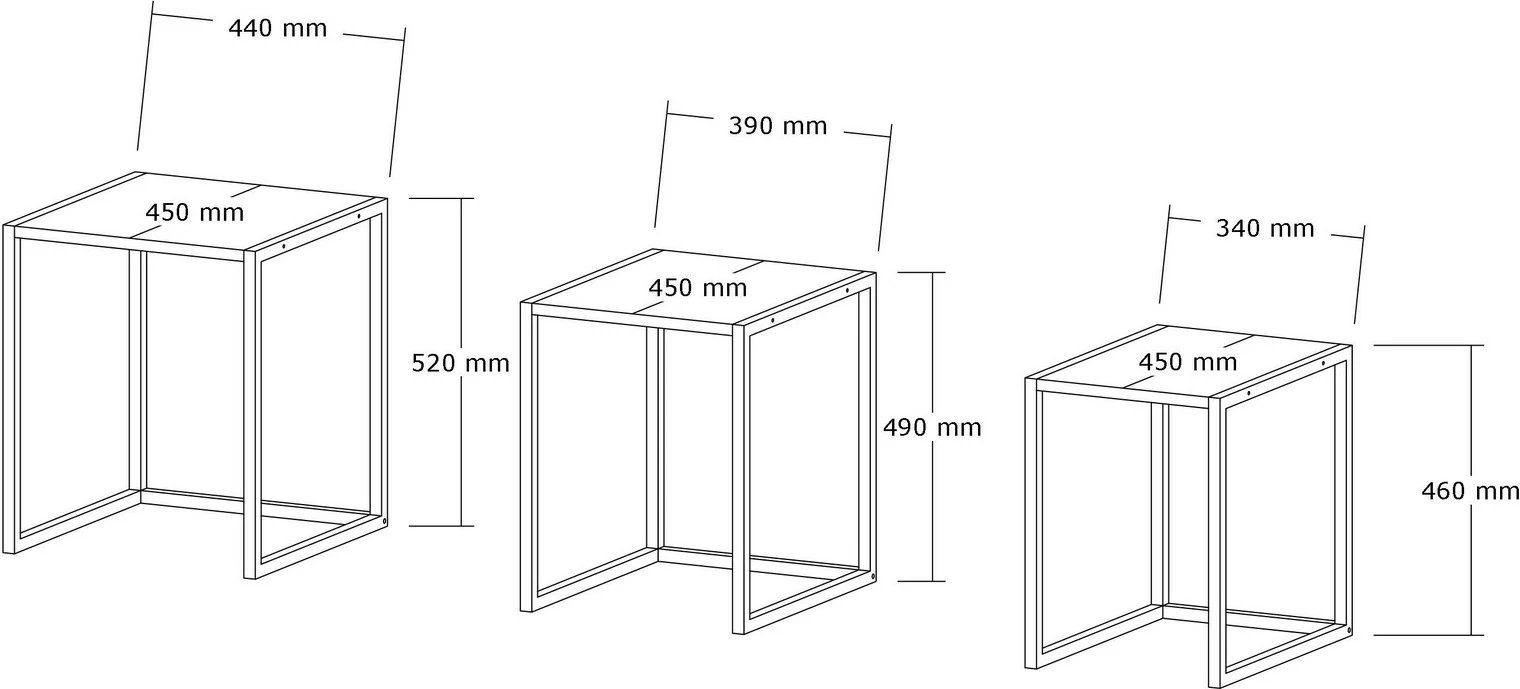 440 mm
450 mm
520 mm
390 mm
450 mm
490 mm
340 mm
450 mm
460 mm