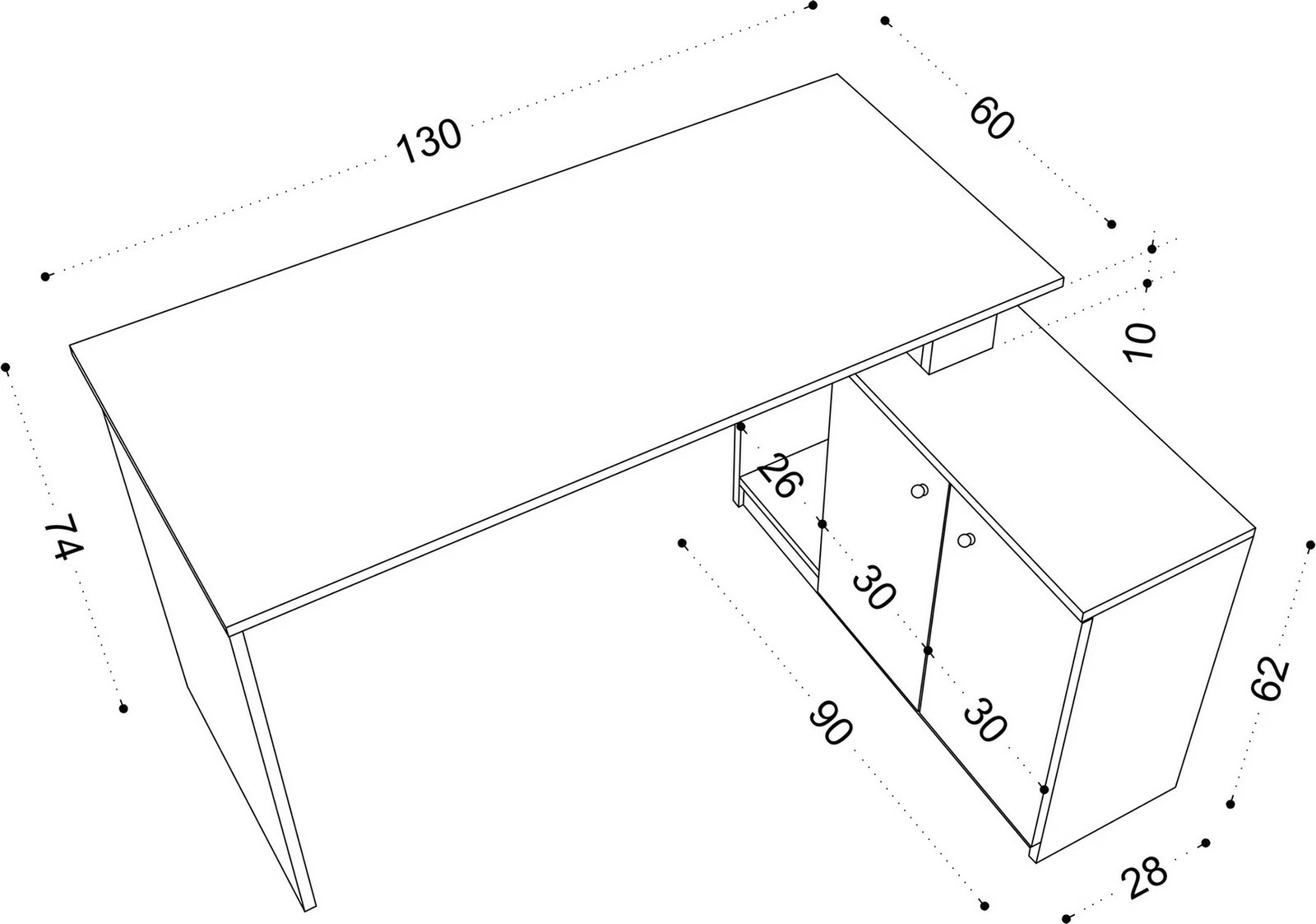 130
60
10
74
26
30
30
90
62
28