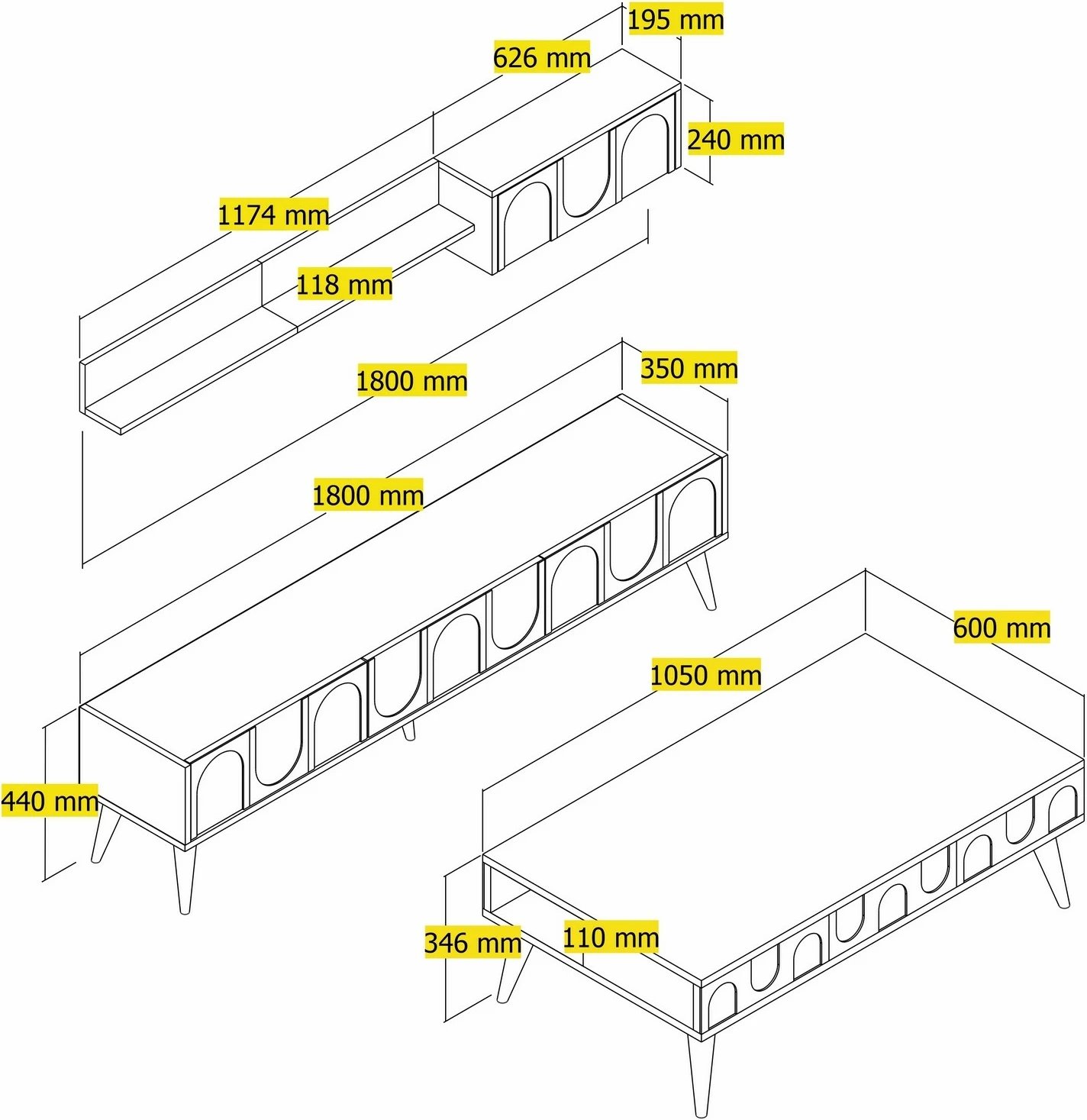 195 mm
626 mm
240 mm
1174 mm
118 mm
1800 mm
350 mm
1800 mm
600 mm
1050 mm
440 mm
346 mm
110 mm