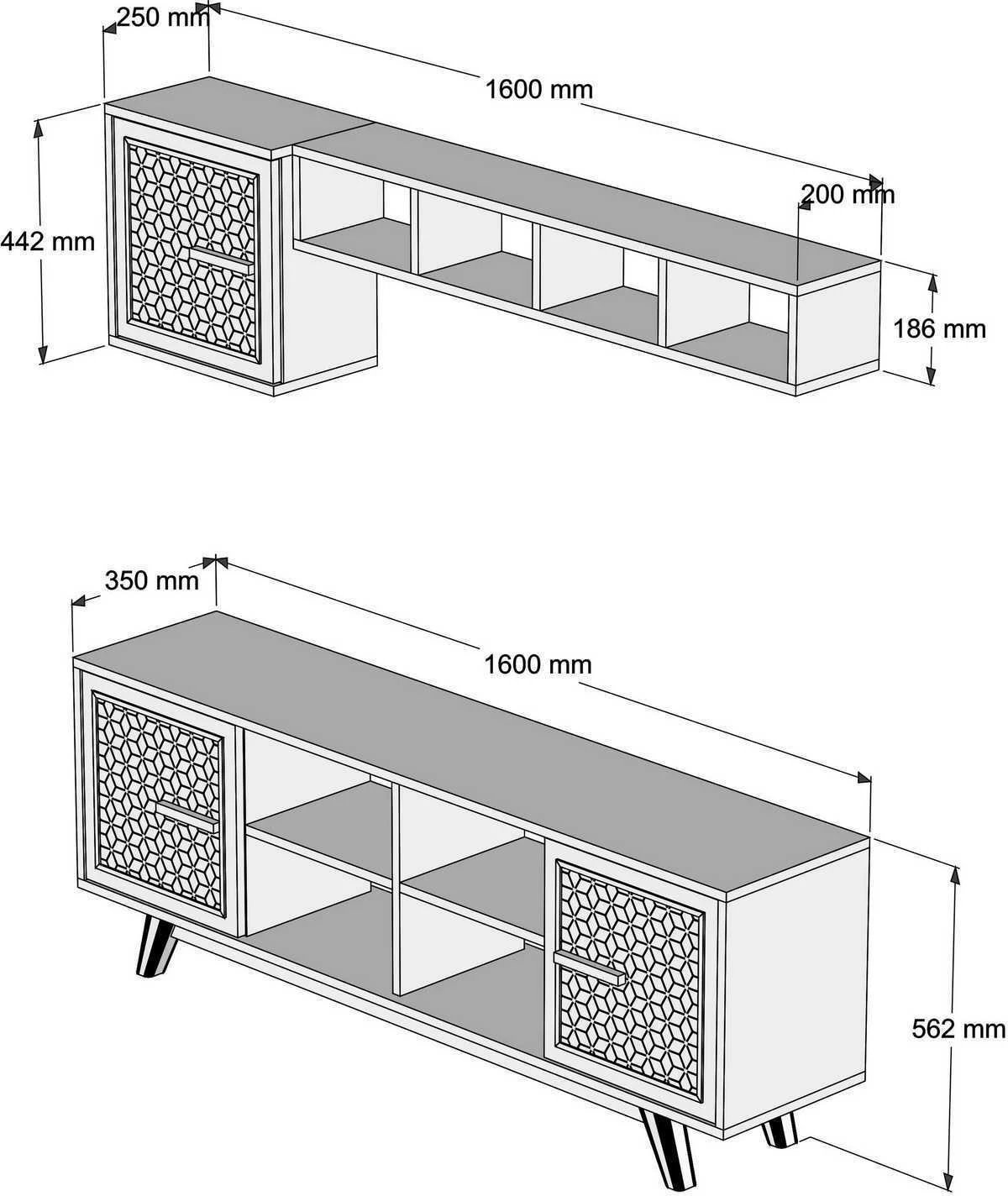 250 mm
1600 mm
200 mm
442 mm
186 mm

350 mm
1600 mm
562 mm